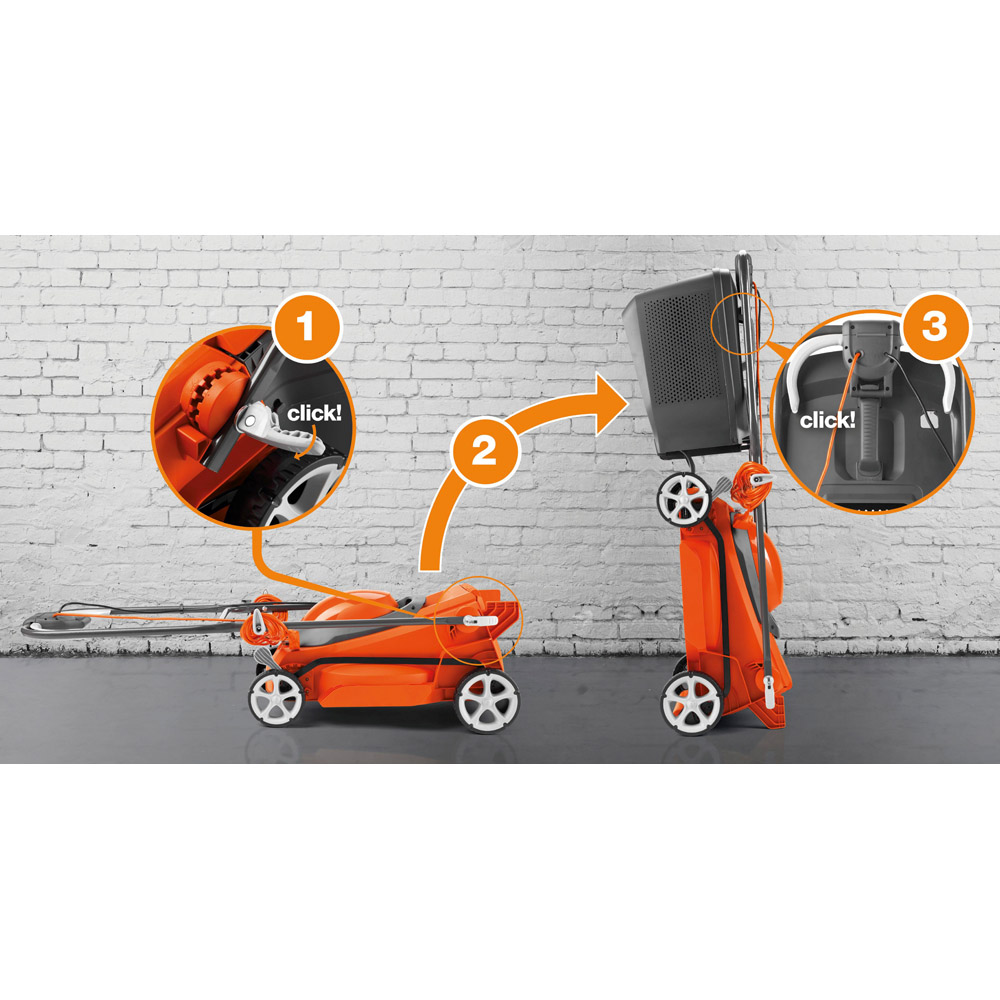 1

click!

2

3

click!