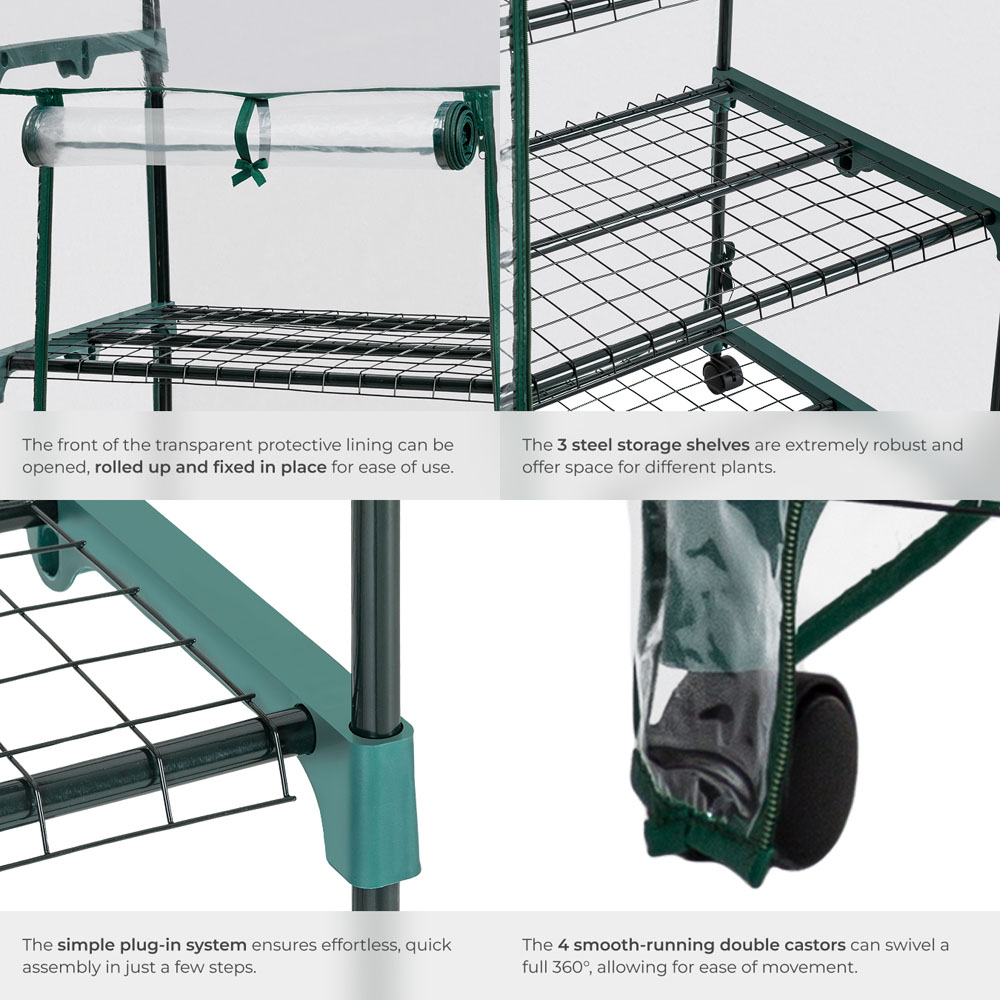 The front of the transparent protective lining can be opened, rolled up and fixed in place for ease of use.

The 3 steel storage shelves are extremely robust and offer space for different plants.

The simple plug-in system ensures effortless, quick assembly in just a few steps.

The 4 smooth-running double castors can swivel a full 360°, allowing for ease of movement.