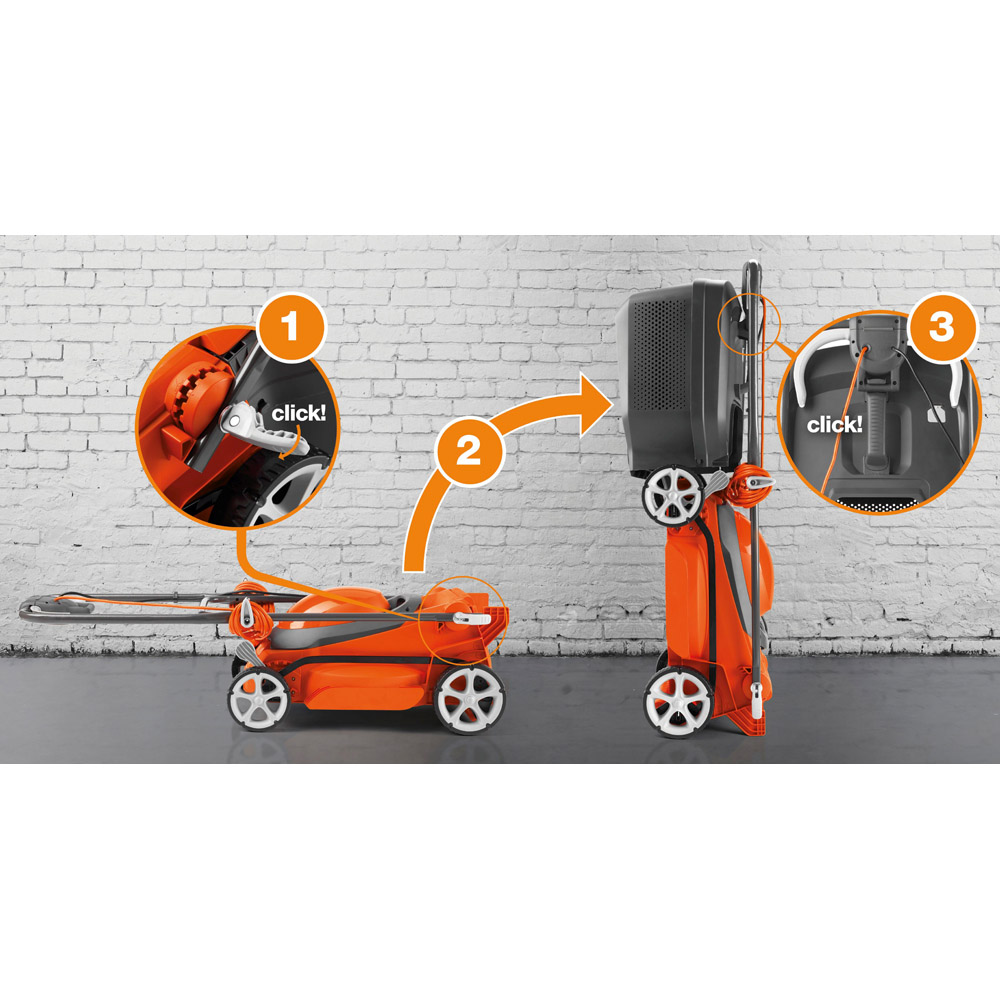 1

click!

2

3

click!