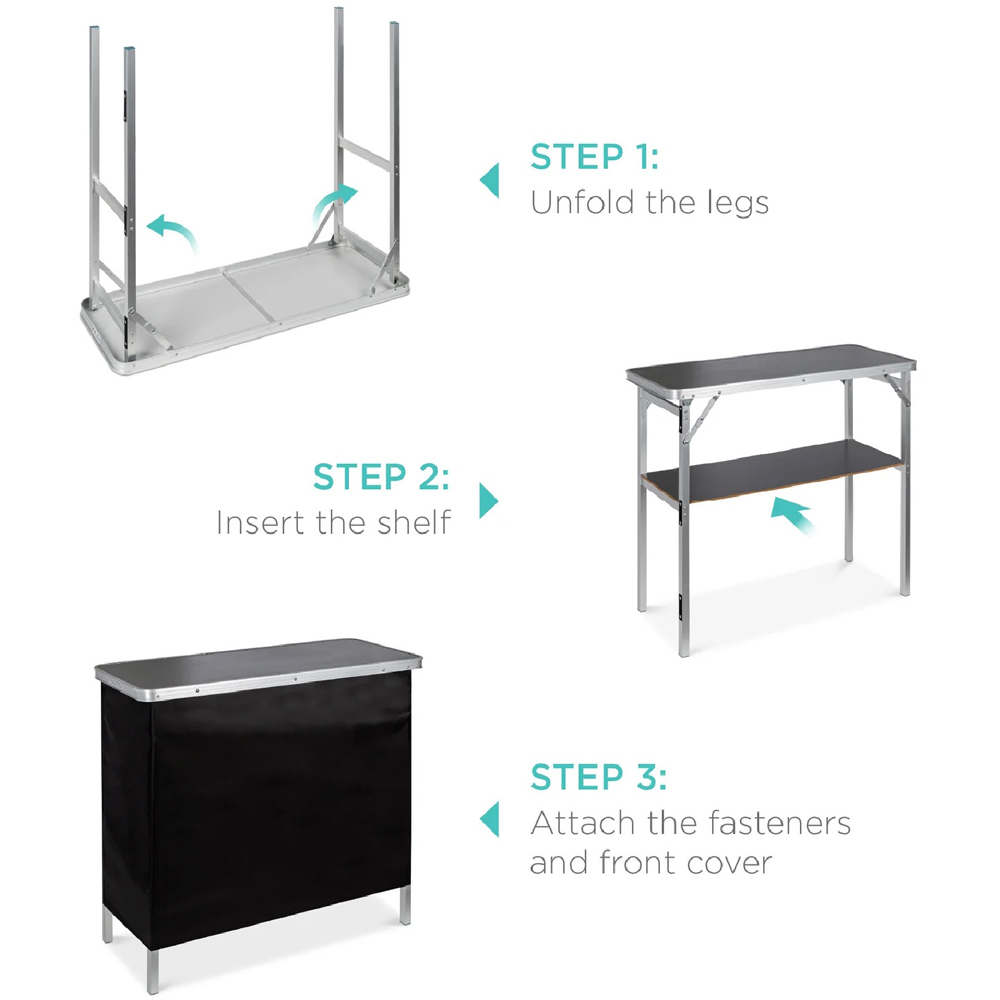 STEP 1:
Unfold the legs

STEP 2:
Insert the shelf

STEP 3:
Attach the fasteners and front cover