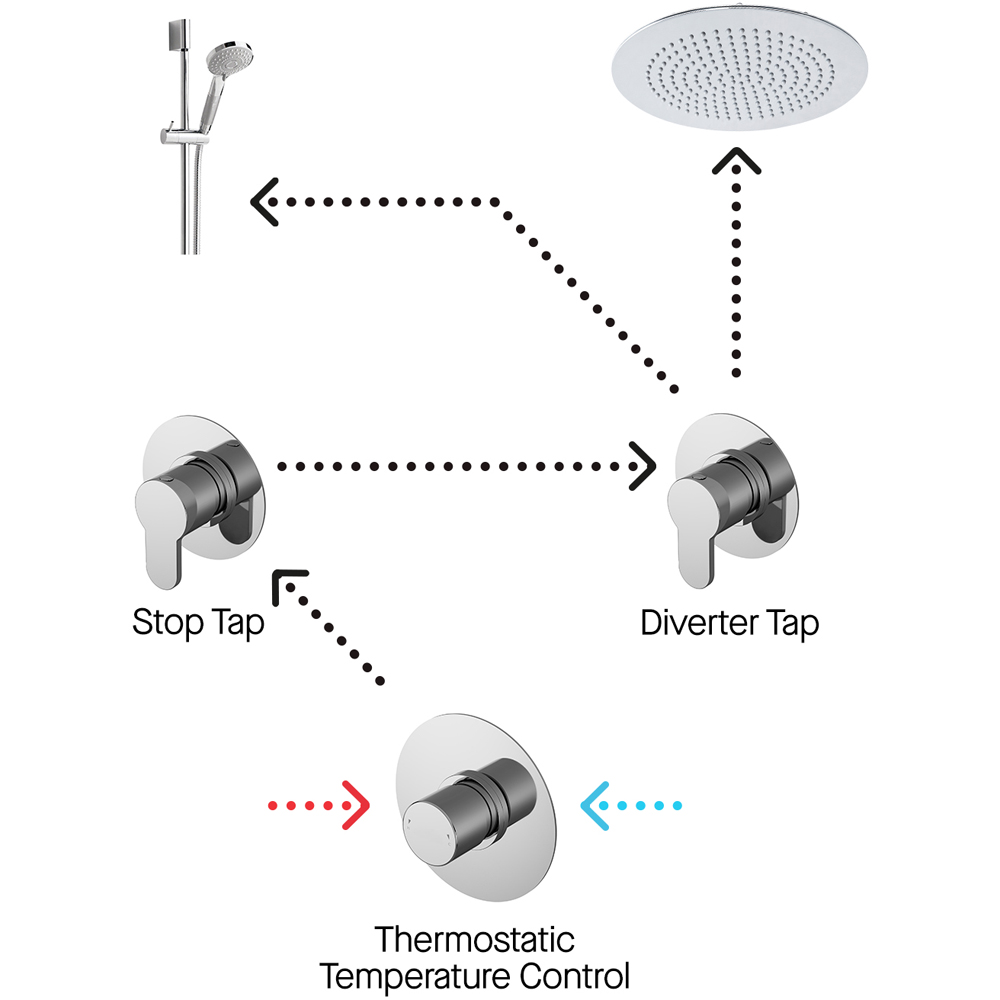 Stop Tap

Diverter Tap

Thermostatic Temperature Control