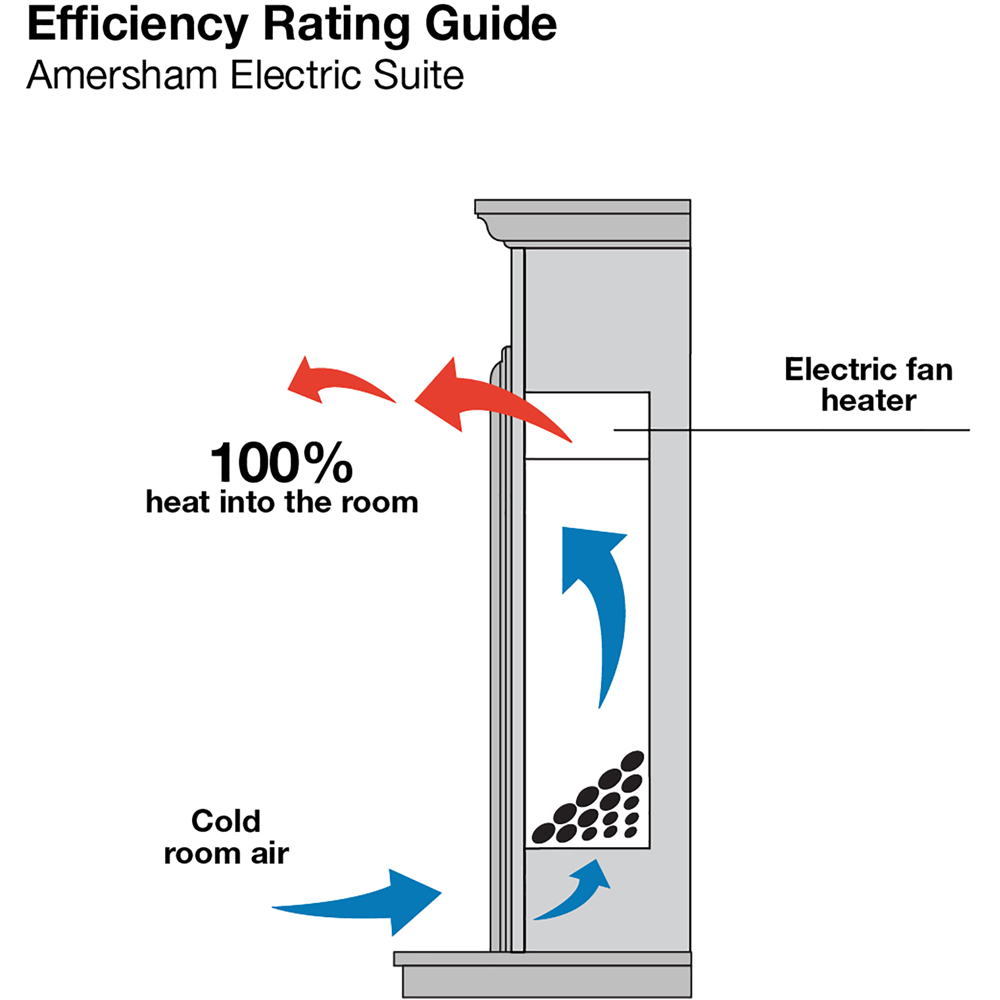 Efficiency Rating Guide
Amersham Electric Suite

Electric fan heater

100%
heat into the room

Cold room air