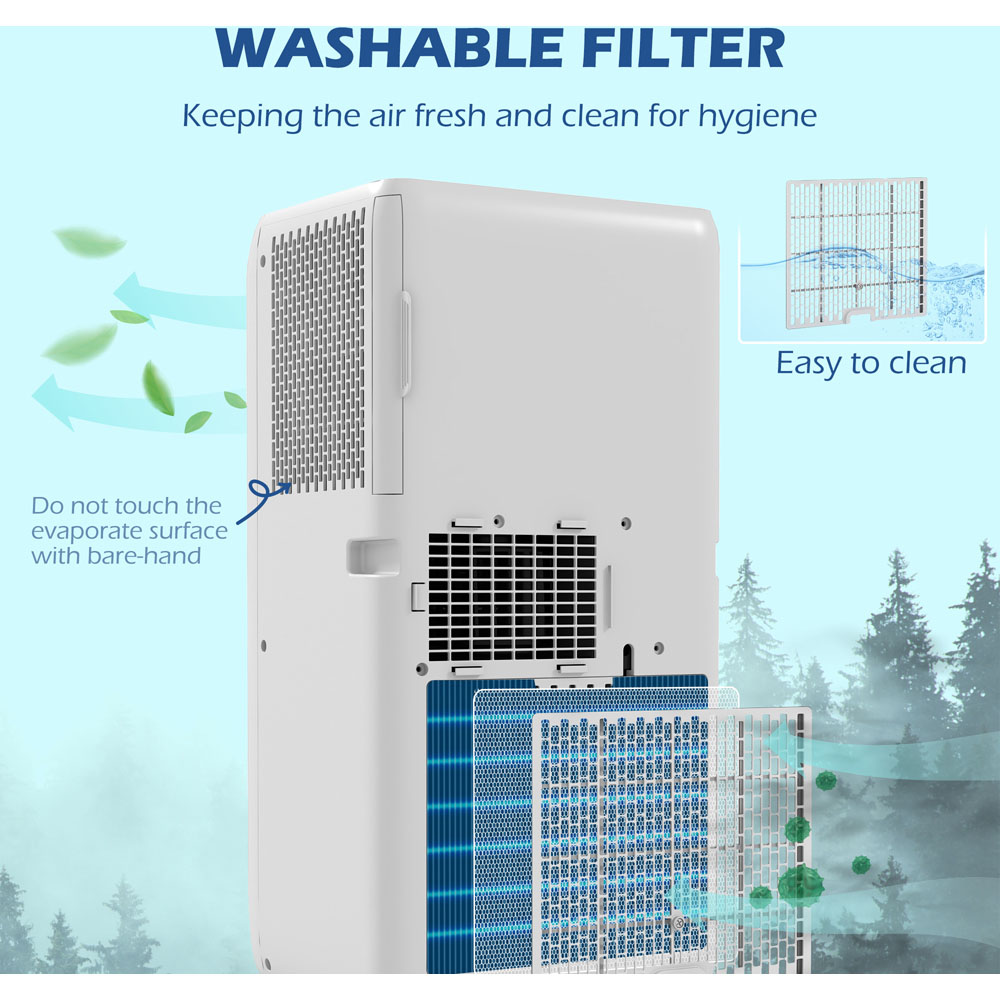 WASHABLE FILTER

Keeping the air fresh and clean for hygiene

Easy to clean

Do not touch the evaporate surface with bare-hand