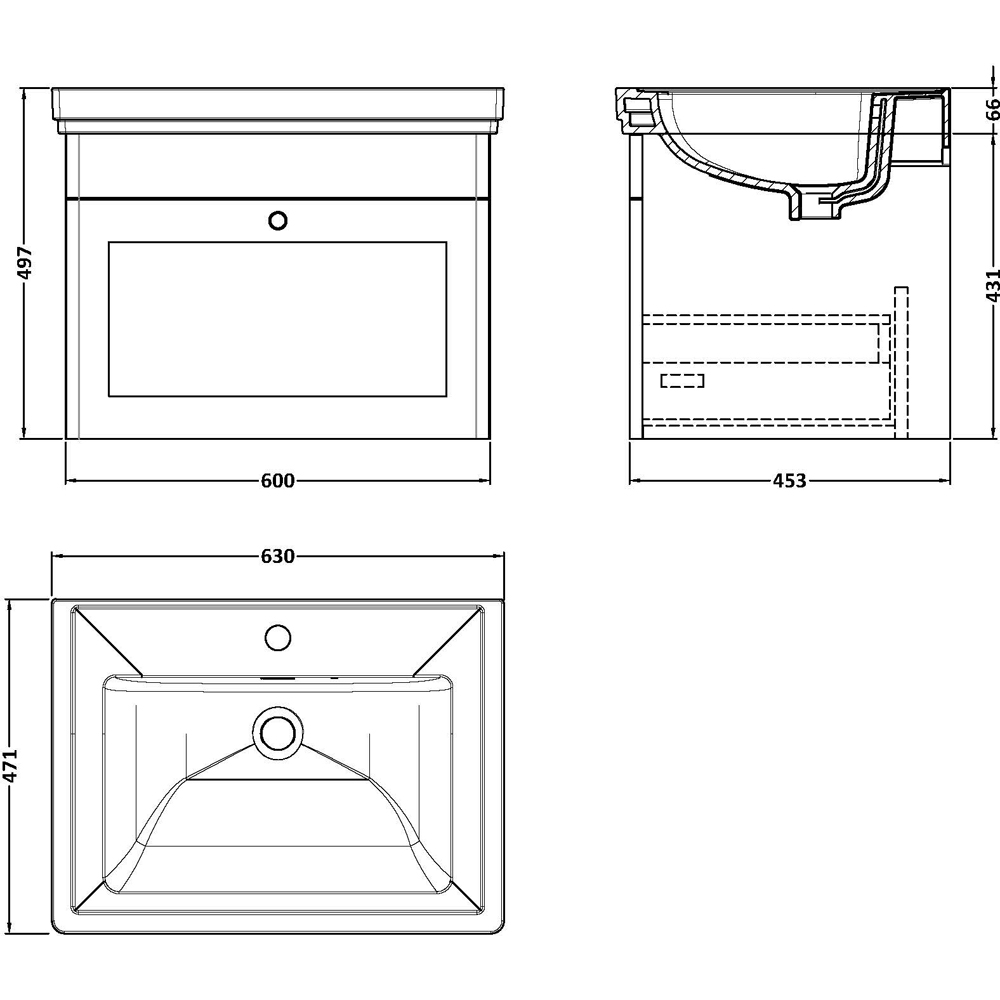 497

600

66

431

453

630

471