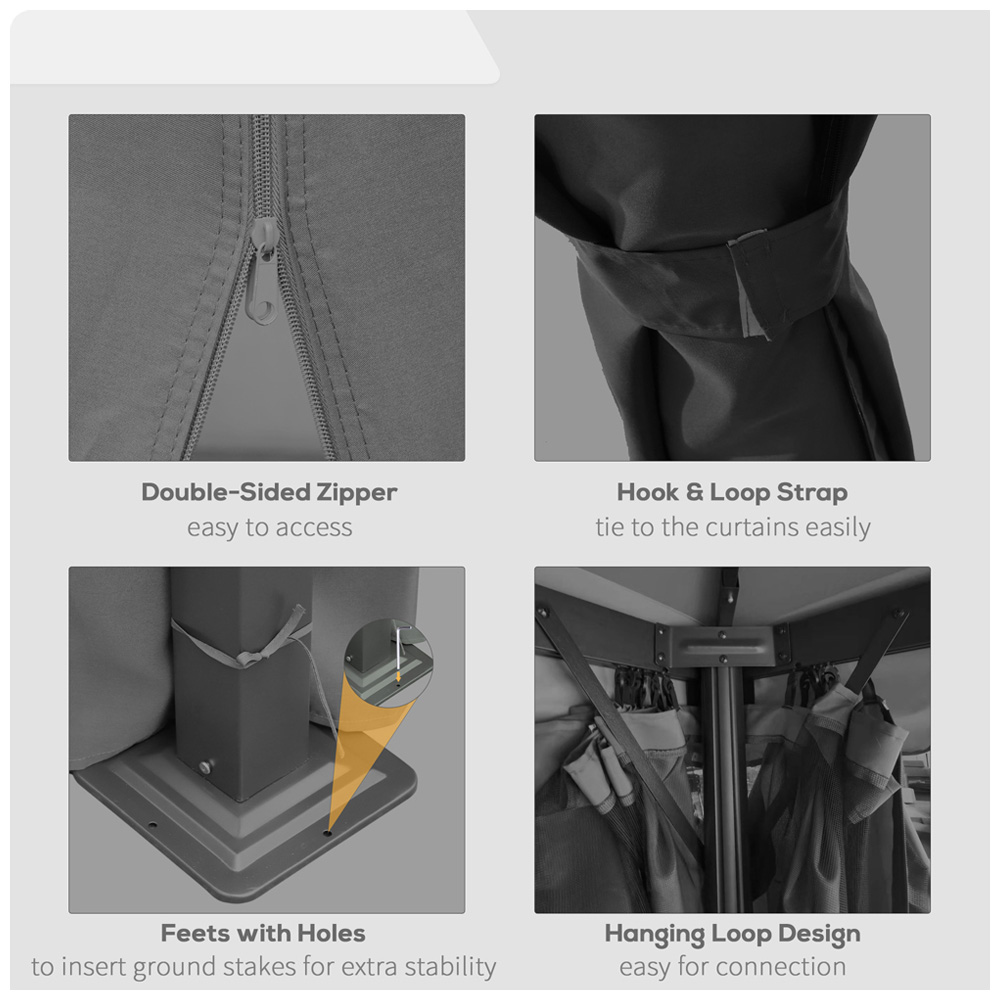 Double-Sided Zipper
easy to access

Hook & Loop Strap
tie to the curtains easily

Feets with Holes
to insert ground stakes for extra stability

Hanging Loop Design
easy for connection