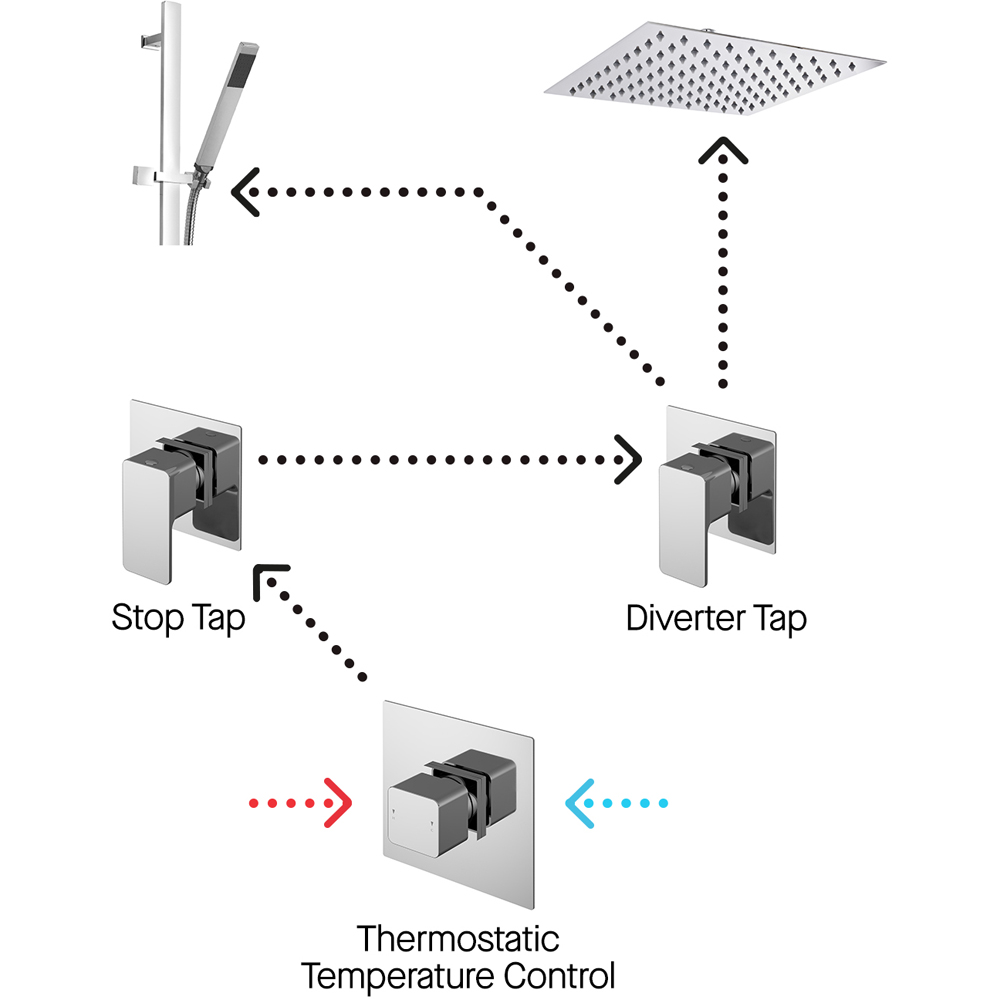 Stop Tap

Diverter Tap

Thermostatic Temperature Control