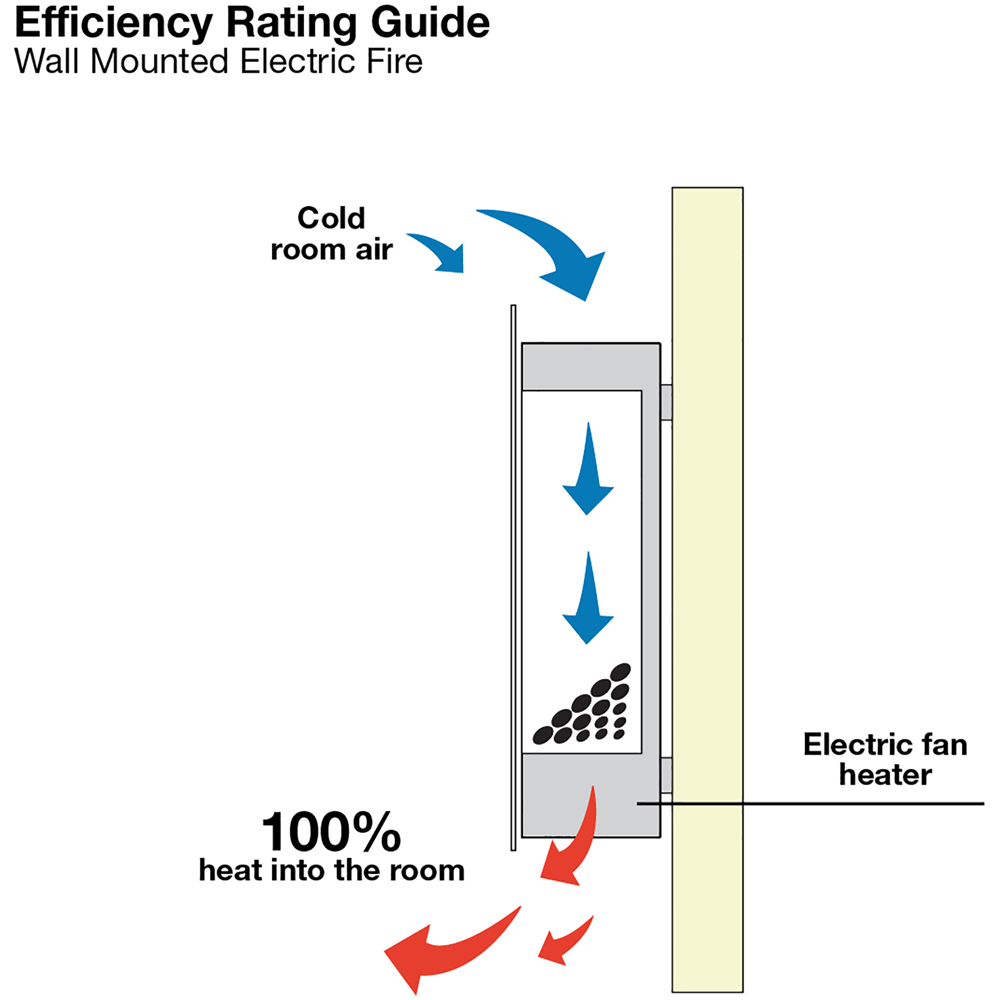 Efficiency Rating Guide
Wall Mounted Electric Fire

Cold room air

Electric fan heater

100%
heat into the room