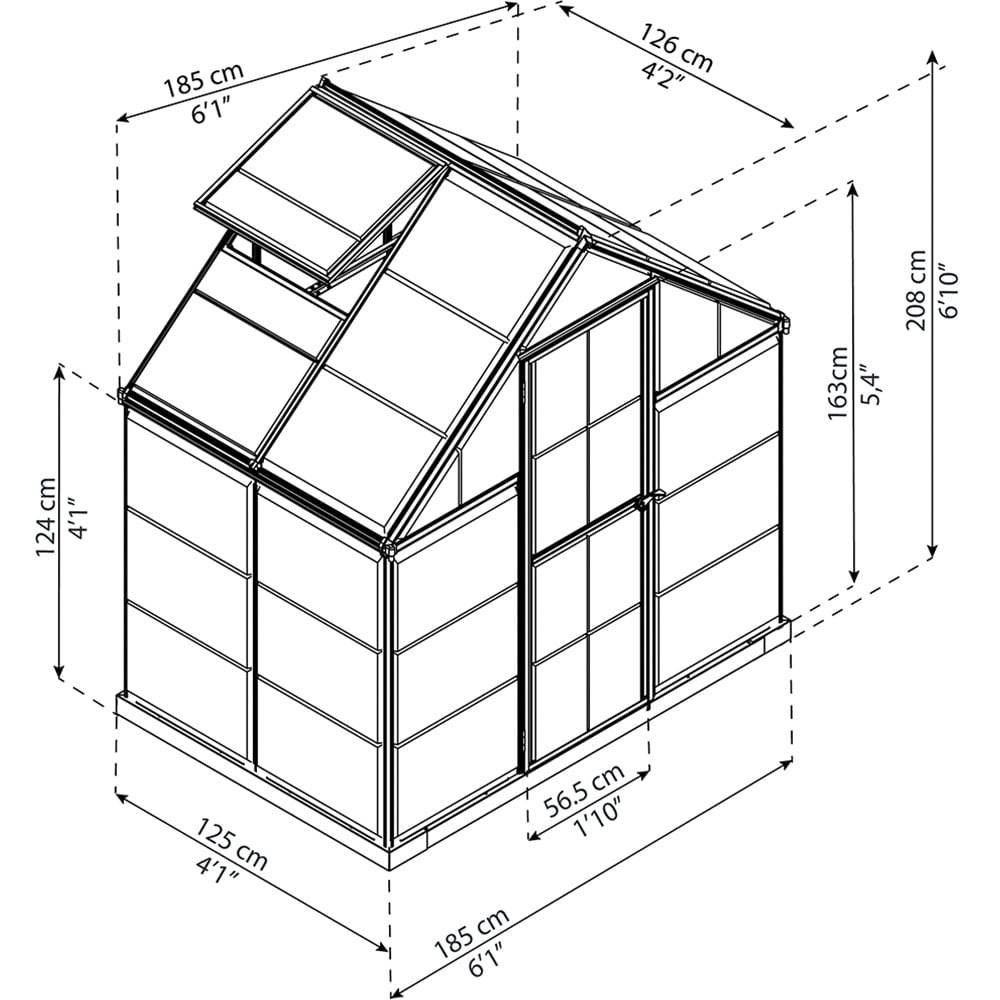 185 cm
6'1"

126 cm
4'2"

208 cm
6'10"

163cm
5,4"

124 cm
4'1"

56.5 cm
1'10"

125 cm
4'1"

185 cm
6'1"