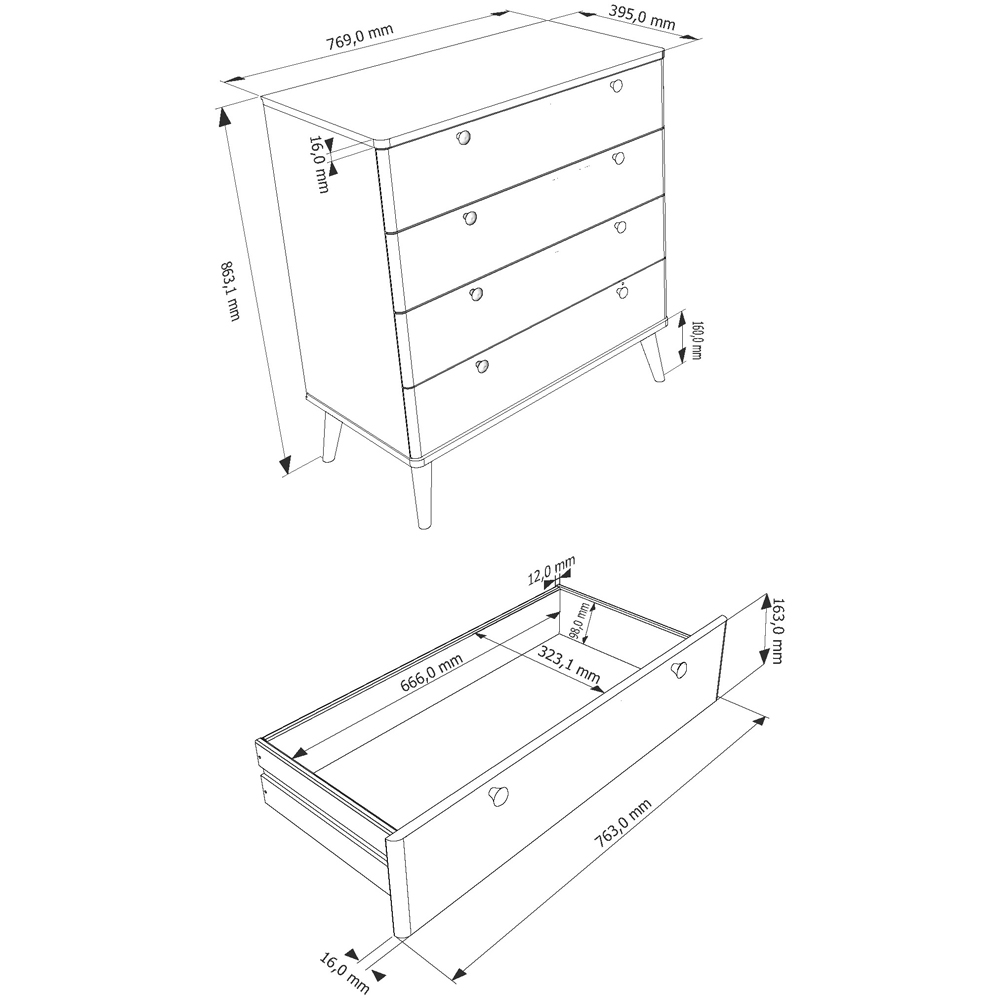 769,0 mm
395,0 mm
16,0 mm
863,1 mm
160,0 mm
12,0 mm
98,0 mm
163,0 mm
666,0 mm
323,1 mm
763,0 mm
16,0 mm