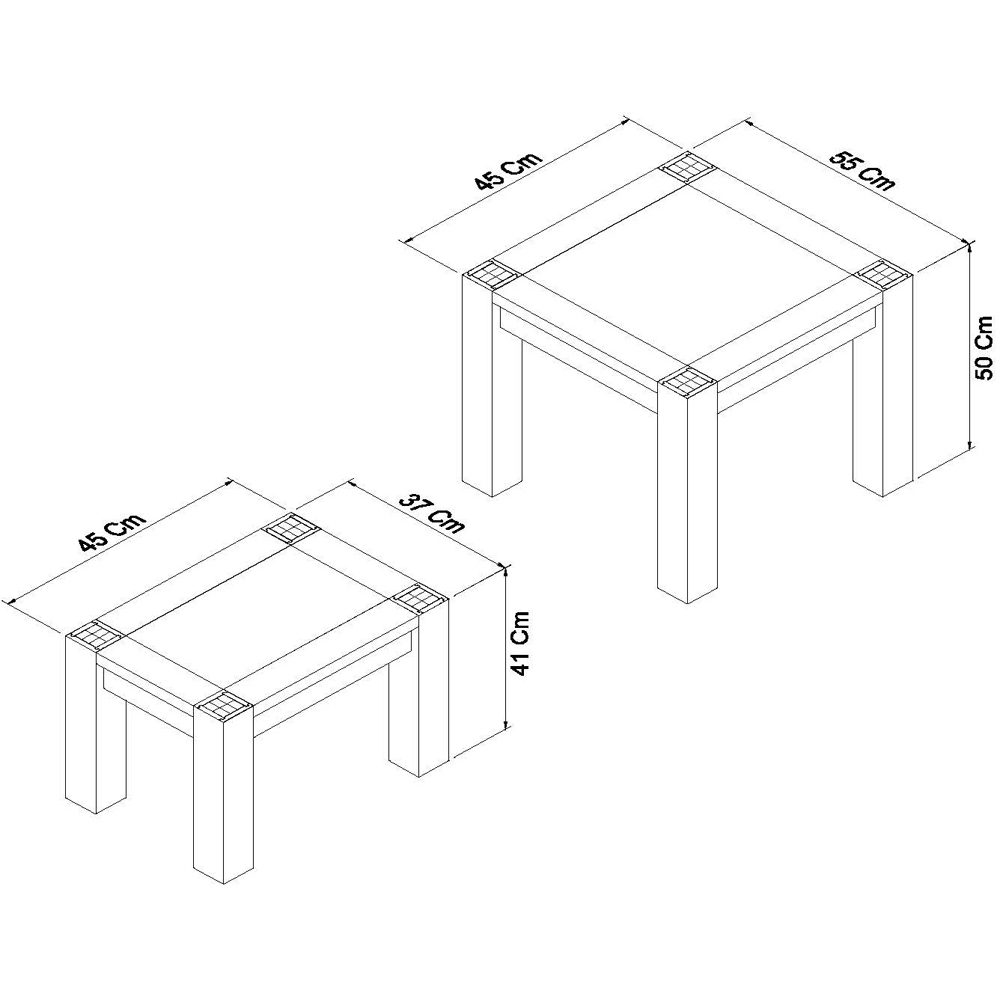 45 Cm
55 Cm
50 Cm
45 Cm
37 Cm
41 Cm