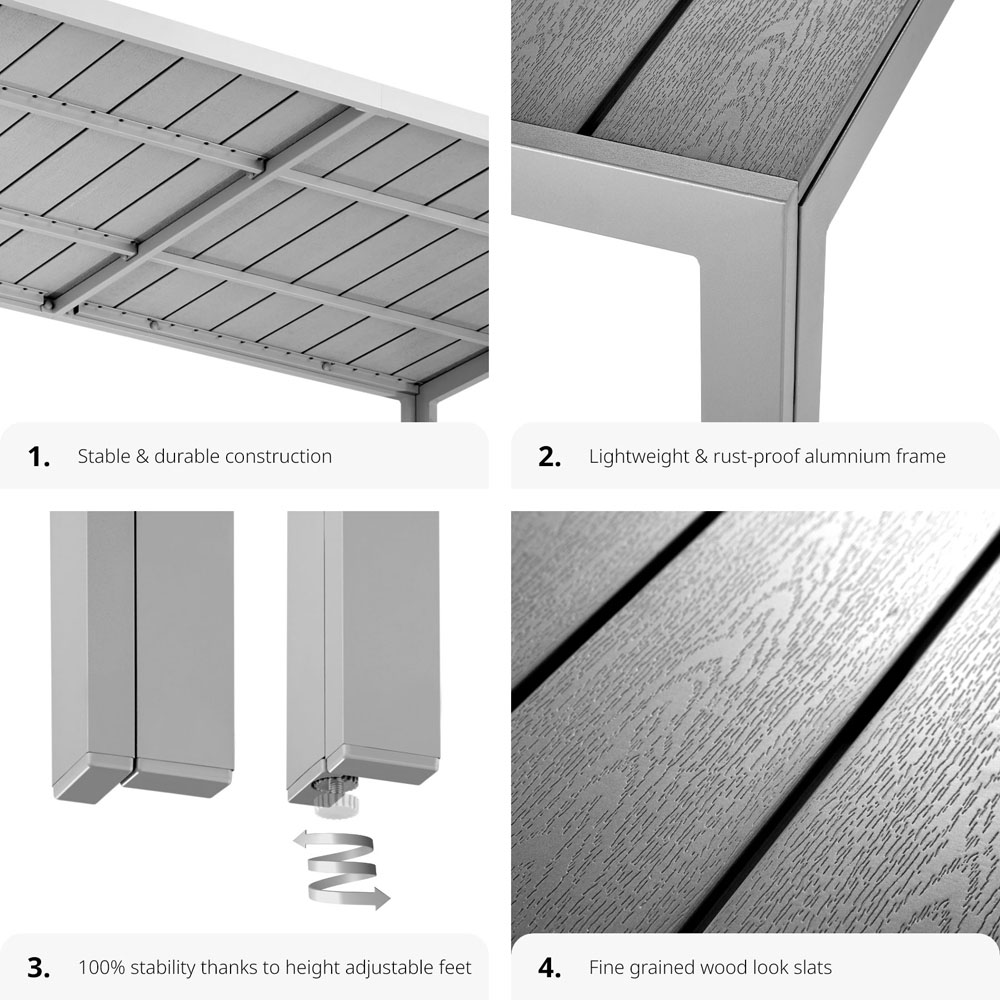 1. Stable & durable construction

2. Lightweight & rust-proof alumnium frame

3. 100% stability thanks to height adjustable feet

4. Fine grained wood look slats