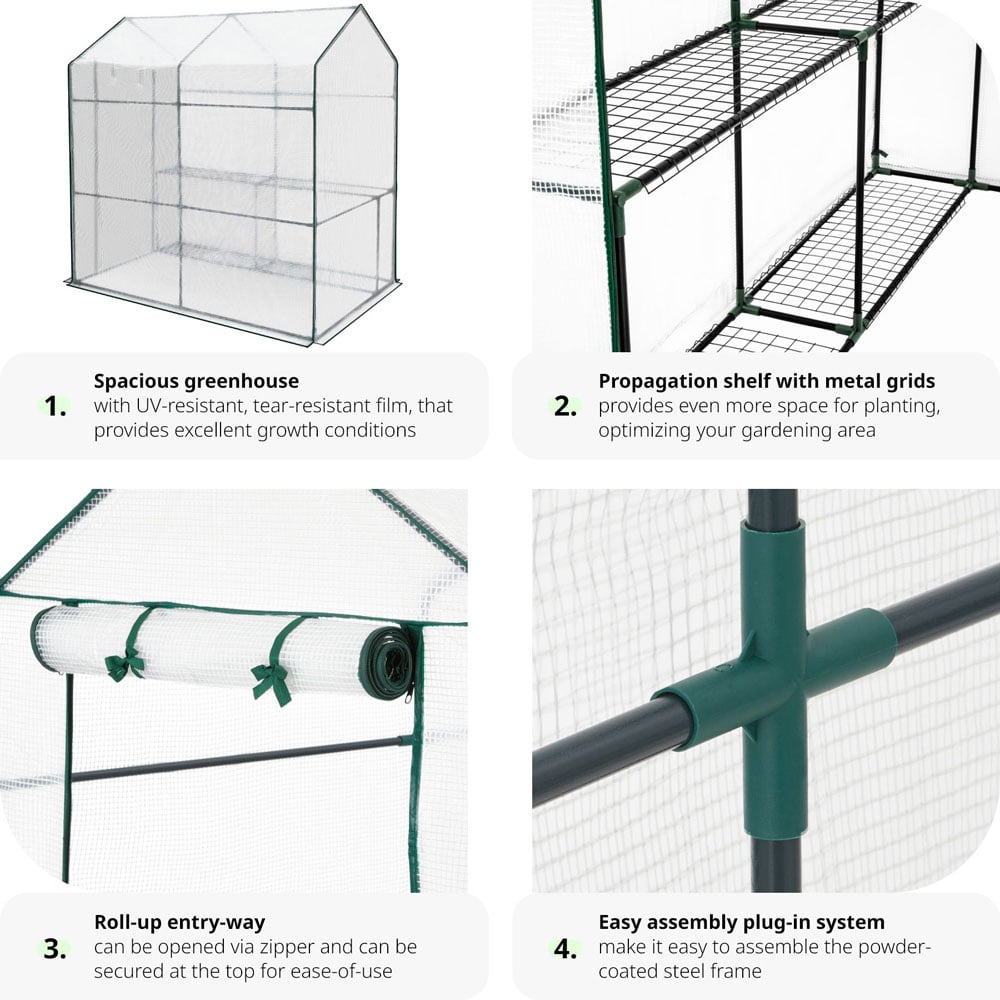 1. Spacious greenhouse
with UV-resistant, tear-resistant film, that provides excellent growth conditions

2. Propagation shelf with metal grids
provides even more space for planting, optimizing your gardening area

3. Roll-up entry-way
can be opened via zipper and can be secured at the top for ease-of-use

4. Easy assembly plug-in system
make it easy to assemble the powder-coated steel frame