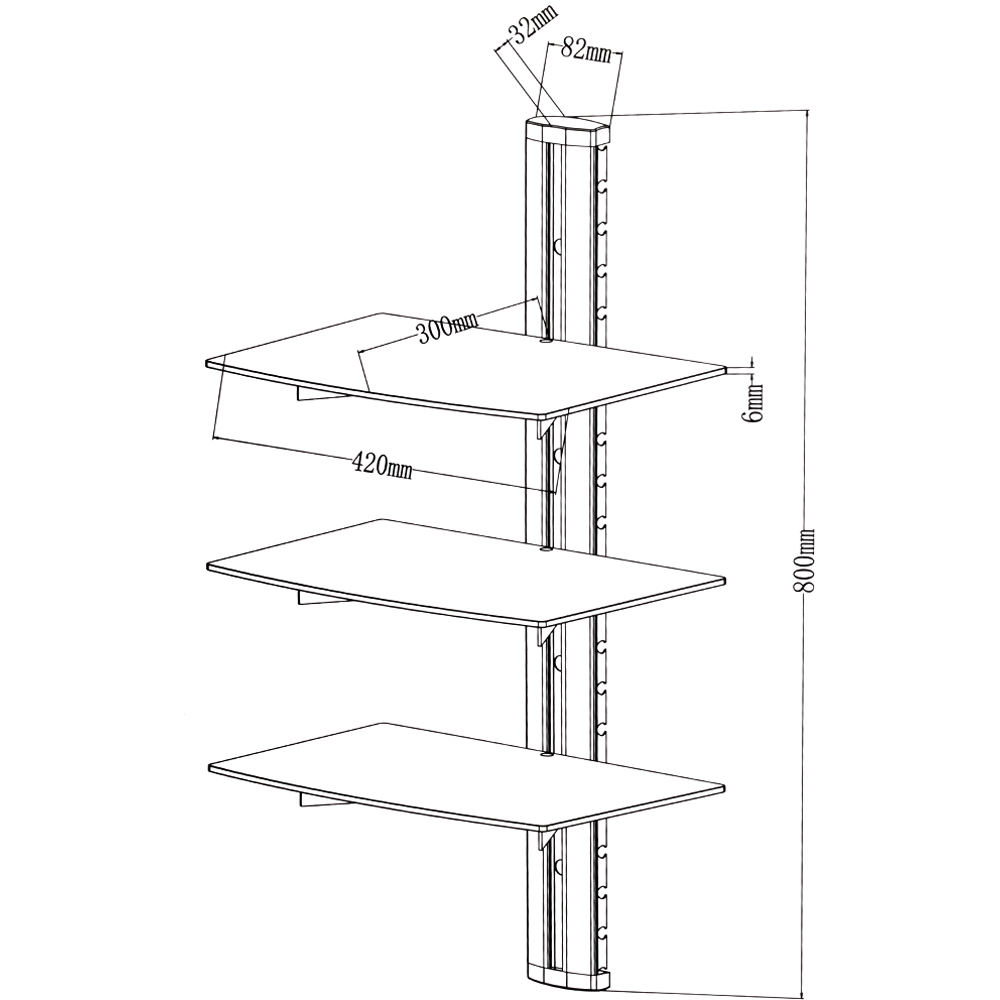 32mm
82mm
300mm
6mm
420mm
800mm