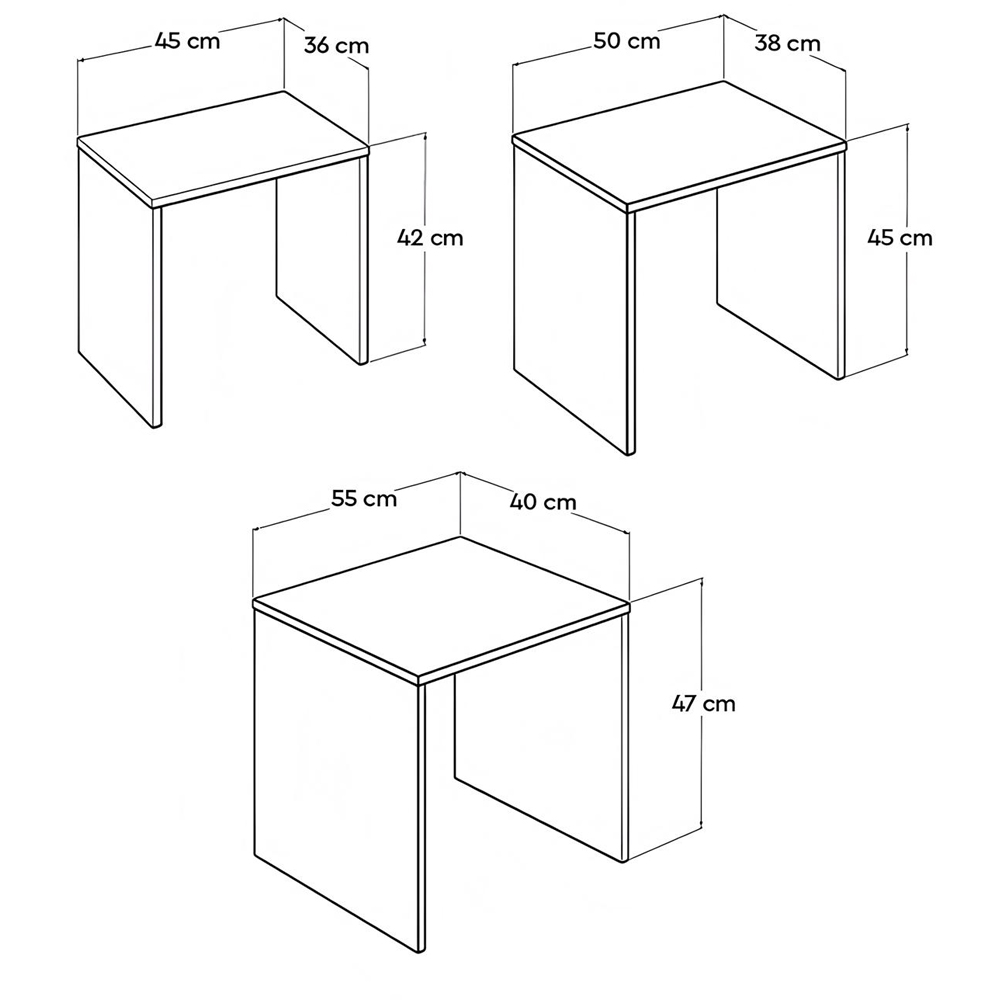 45 cm
36 cm
42 cm
50 cm
38 cm
45 cm
55 cm
40 cm
47 cm