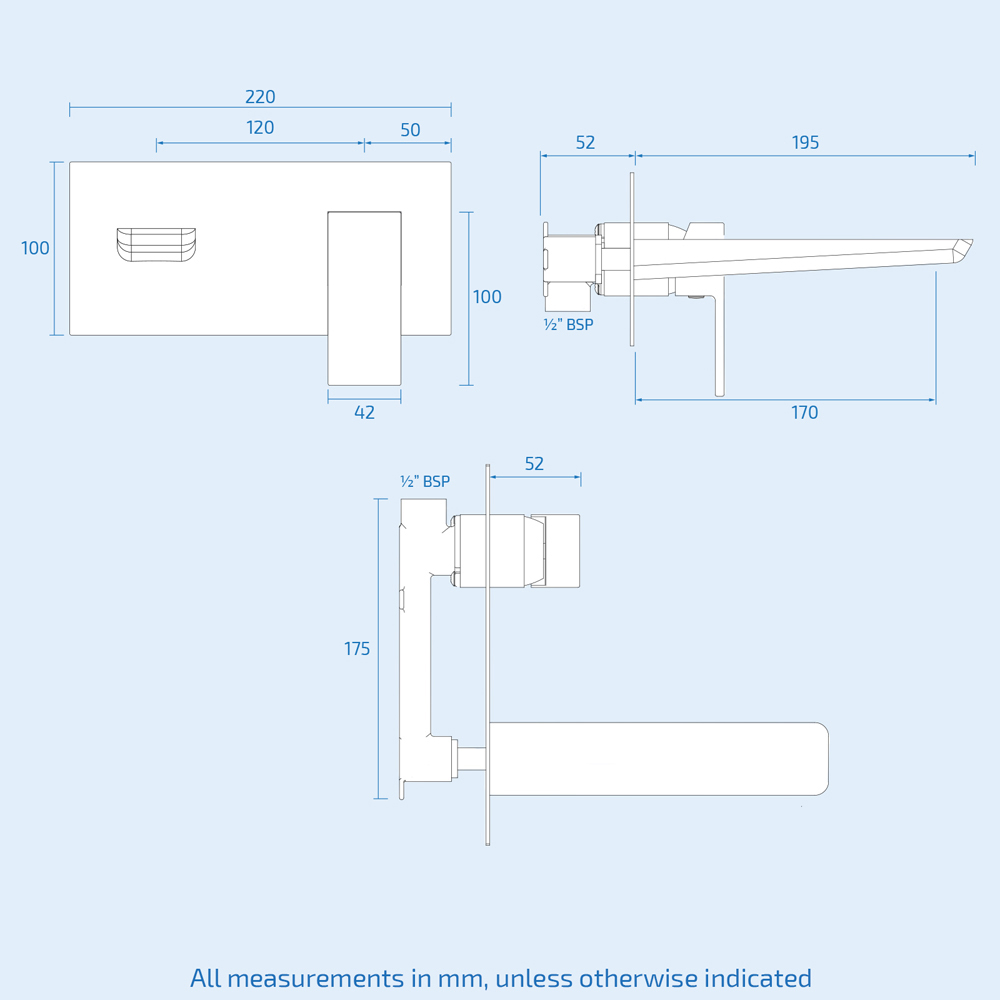 220

120

50

100

100

42

52

195

½" BSP

170

½" BSP

52

175

All measurements in mm, unless otherwise indicated