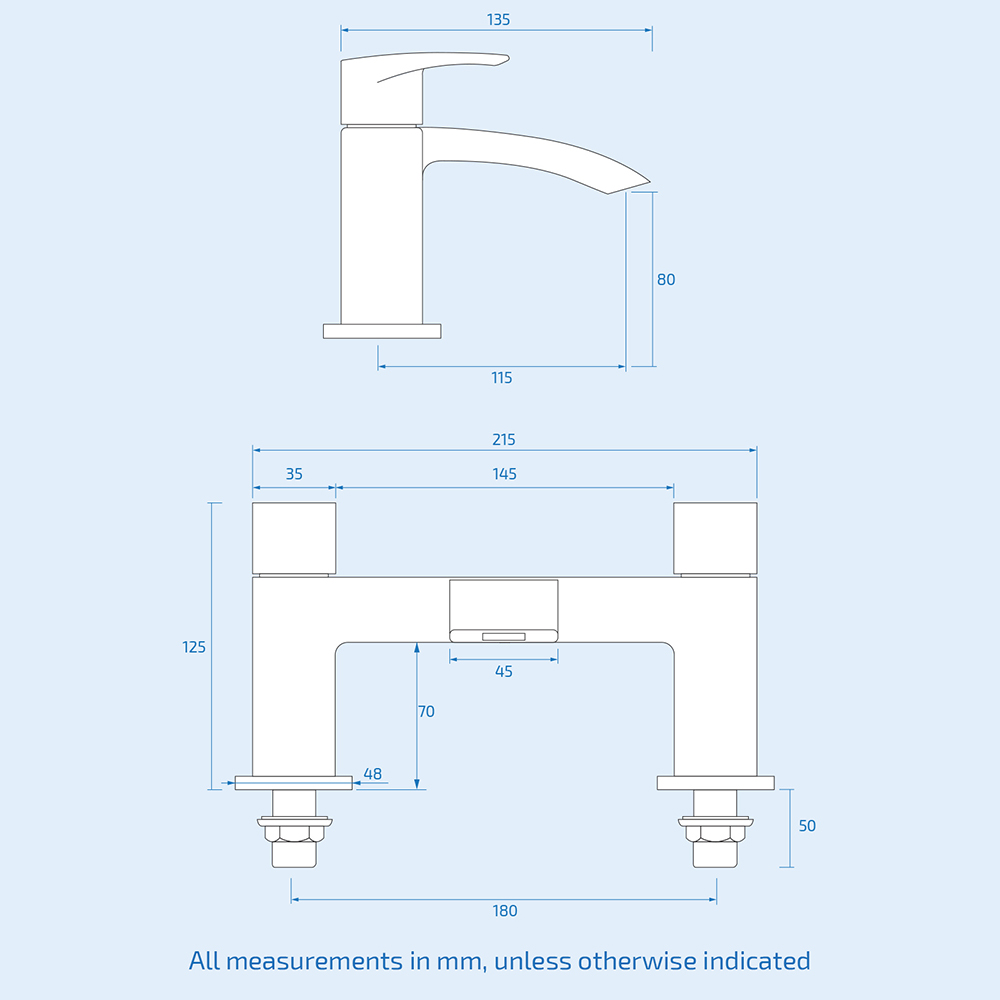 135

80

115

215

35

145

125

45

70

48

50

180

All measurements in mm, unless otherwise indicated