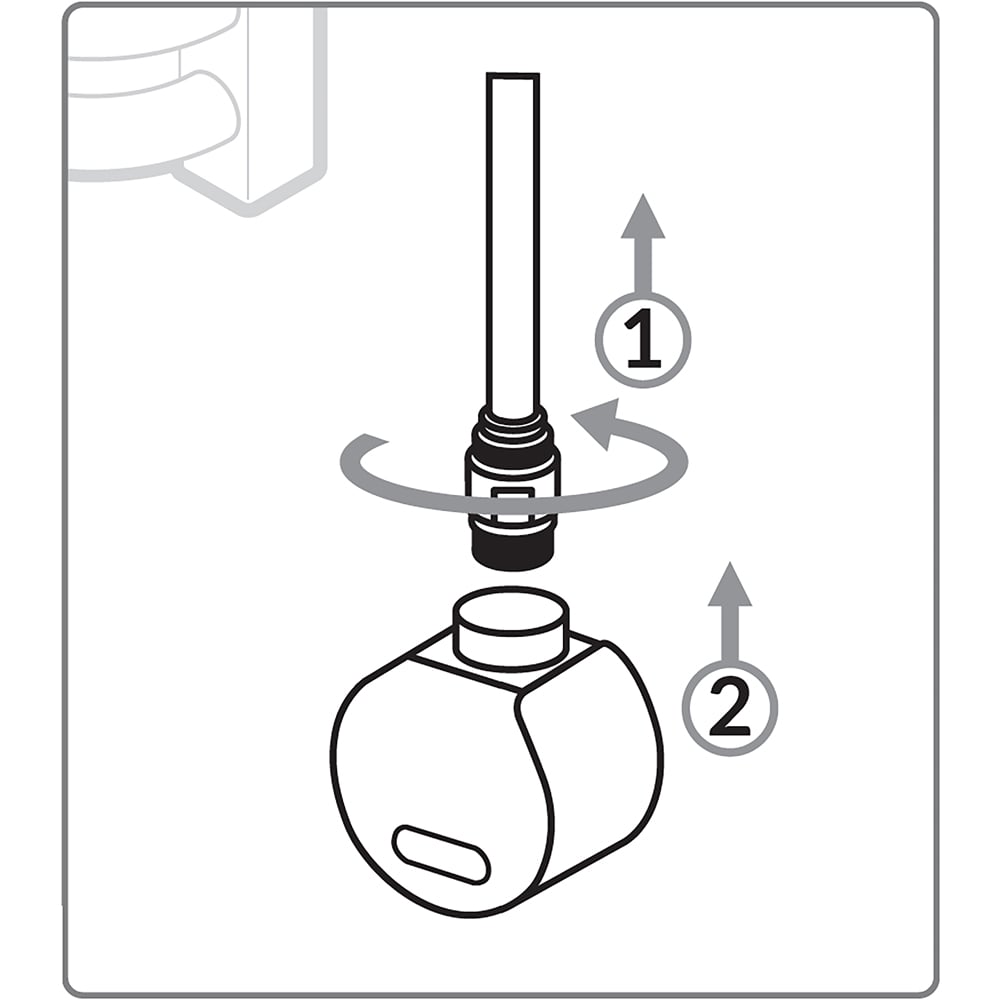 1
2