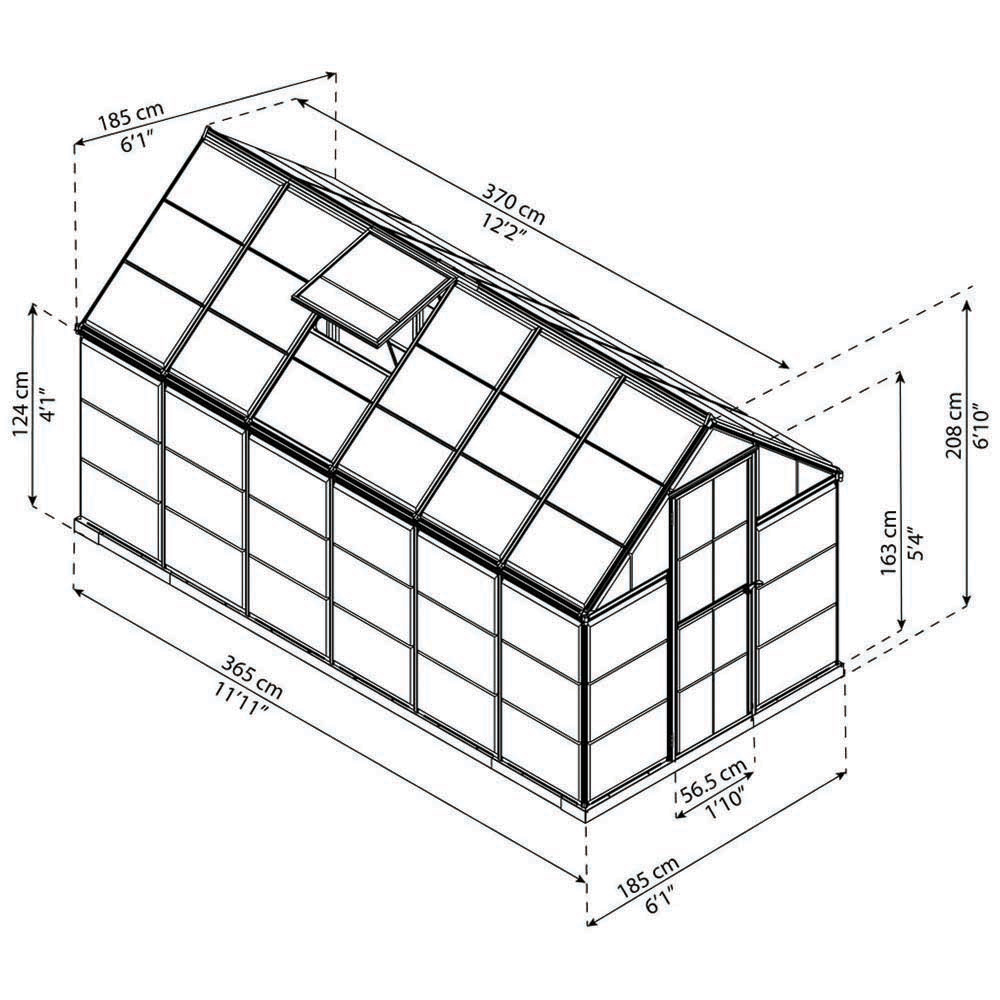 185 cm
6'1"

370 cm
12'2"

124 cm
4'1"

208 cm
6'10"

163 cm
5'4"

365 cm
11'11"

56.5 cm
1'10"

185 cm
6'1"