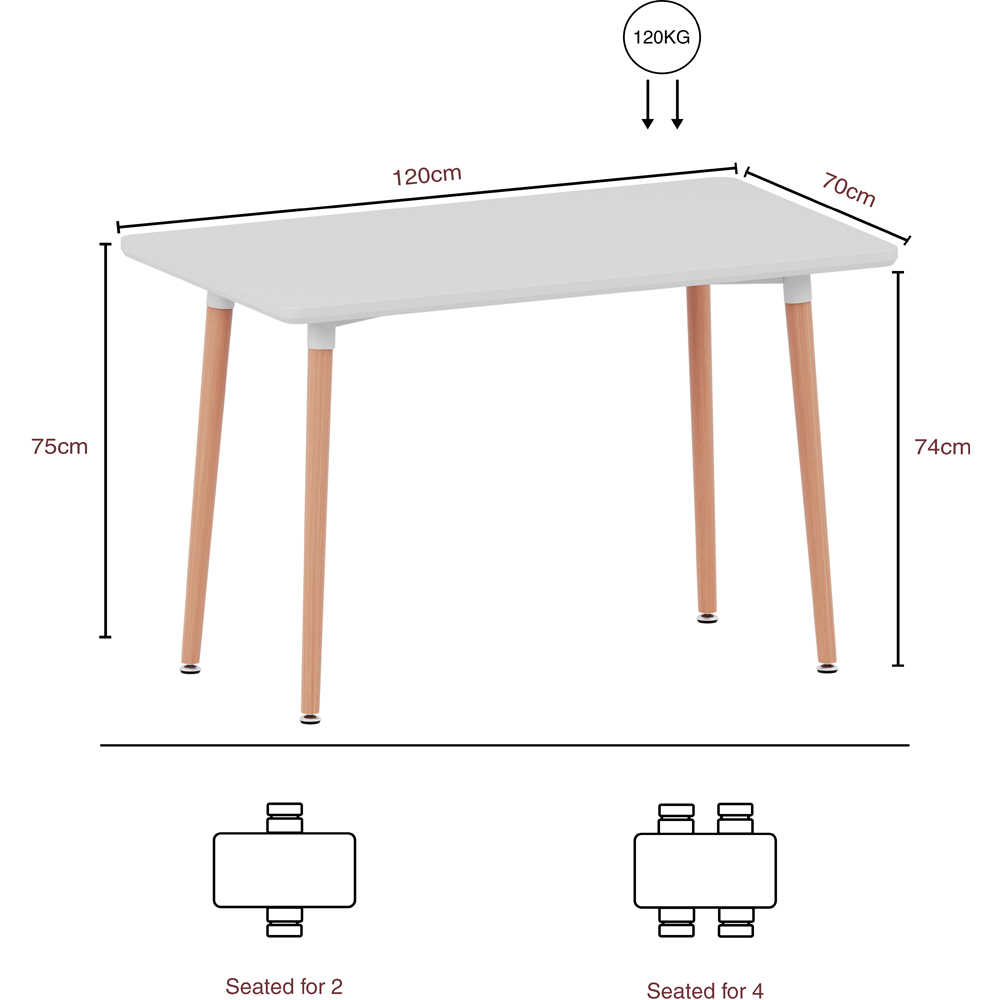 120KG

120cm

70cm

75cm

74cm

Seated for 2

Seated for 4