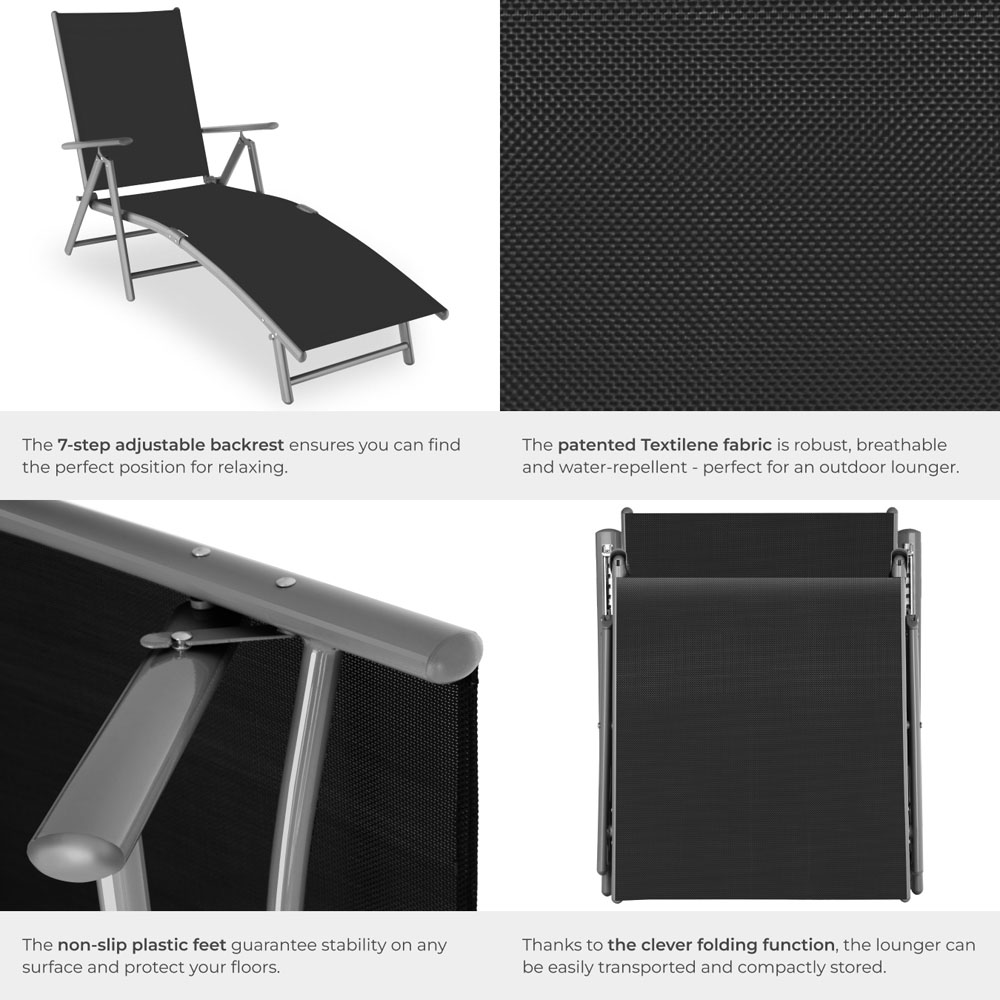 The 7-step adjustable backrest ensures you can find the perfect position for relaxing.

The patented Textilene fabric is robust, breathable and water-repellent - perfect for an outdoor lounger.

The non-slip plastic feet guarantee stability on any surface and protect your floors.

Thanks to the clever folding function, the lounger can be easily transported and compactly stored.