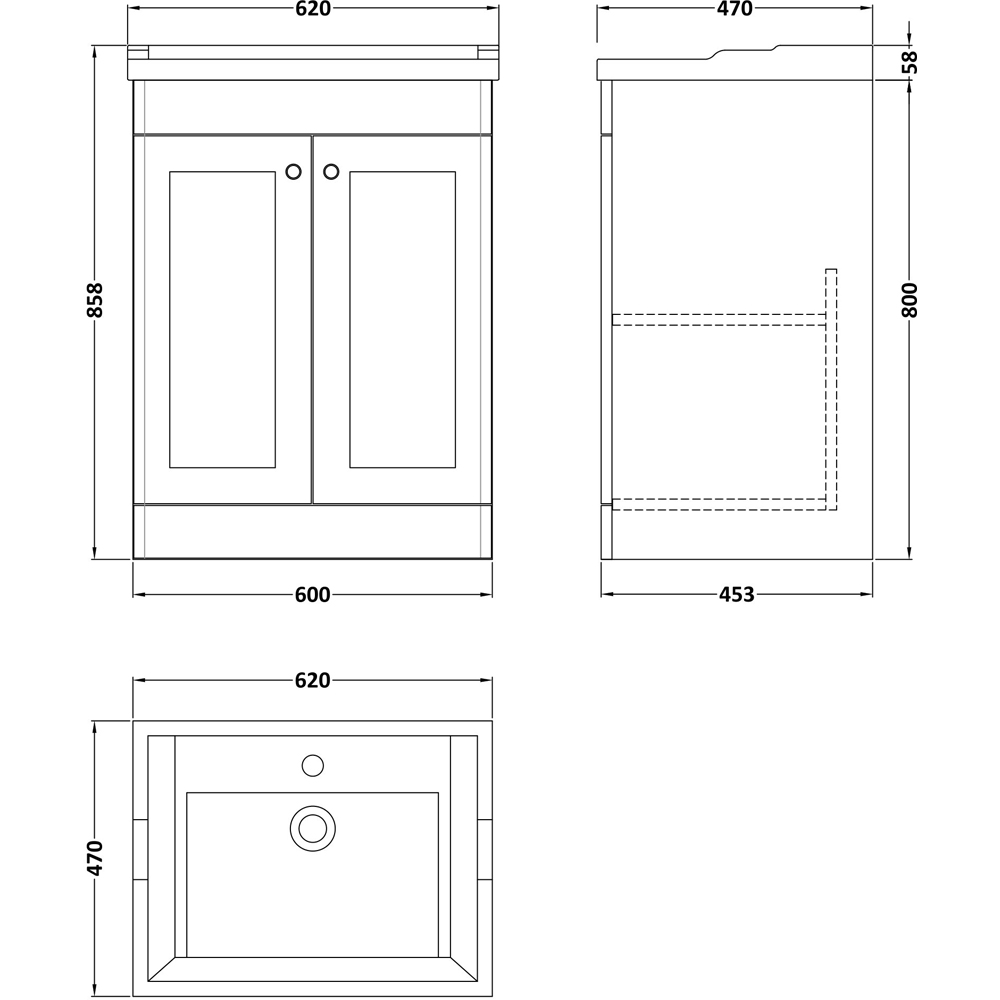 620
470
58
858
800
600
453
620
470