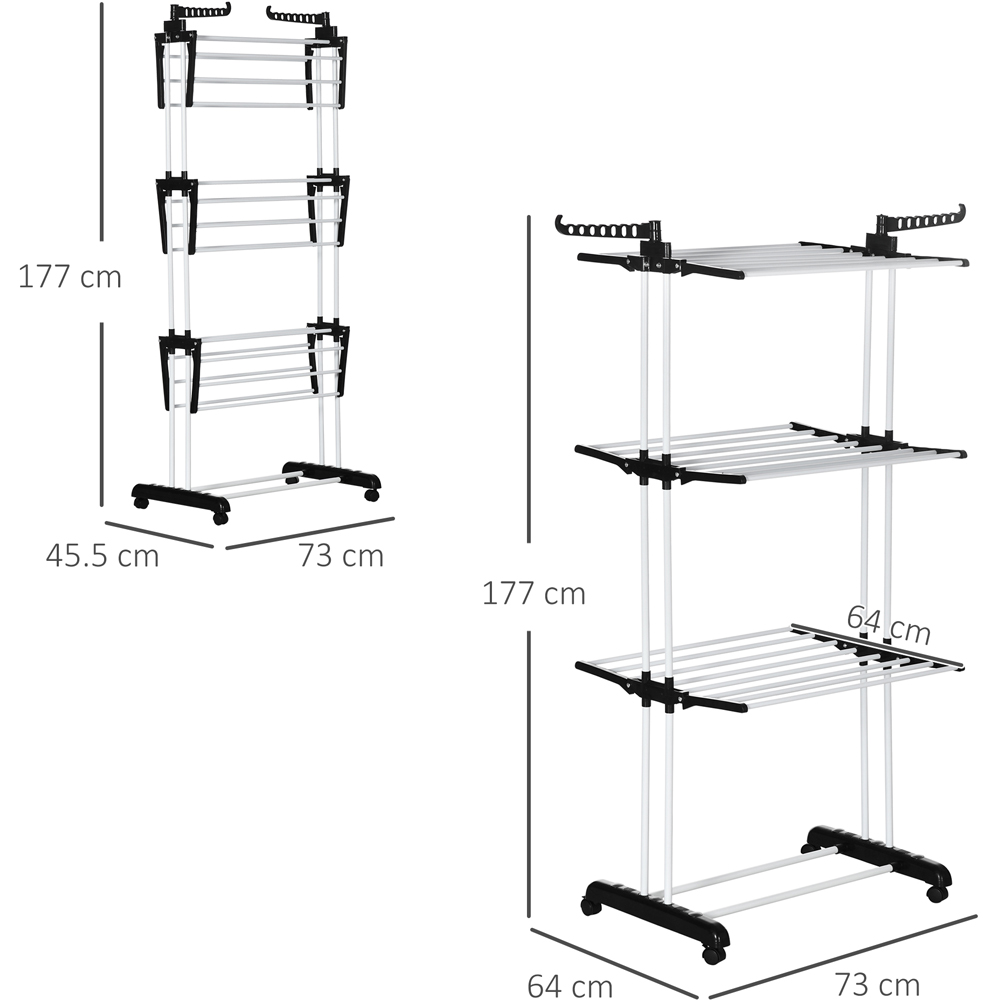 177 cm

45.5 cm

73 cm

177 cm

64 cm

64 cm

73 cm