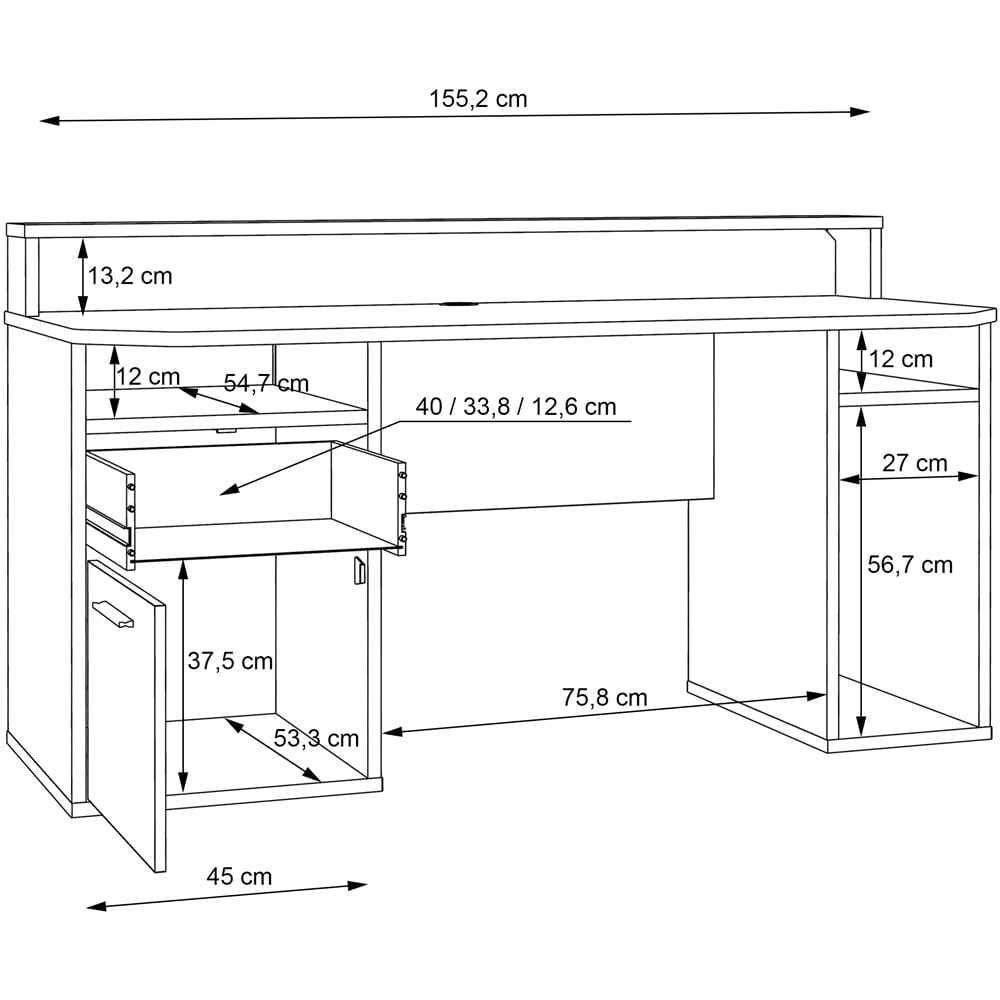 155,2 cm

13,2 cm

12 cm

54,7 cm

40 / 33,8 / 12,6 cm

12 cm

27 cm

56,7 cm

37,5 cm

75,8 cm

53,3 cm

45 cm