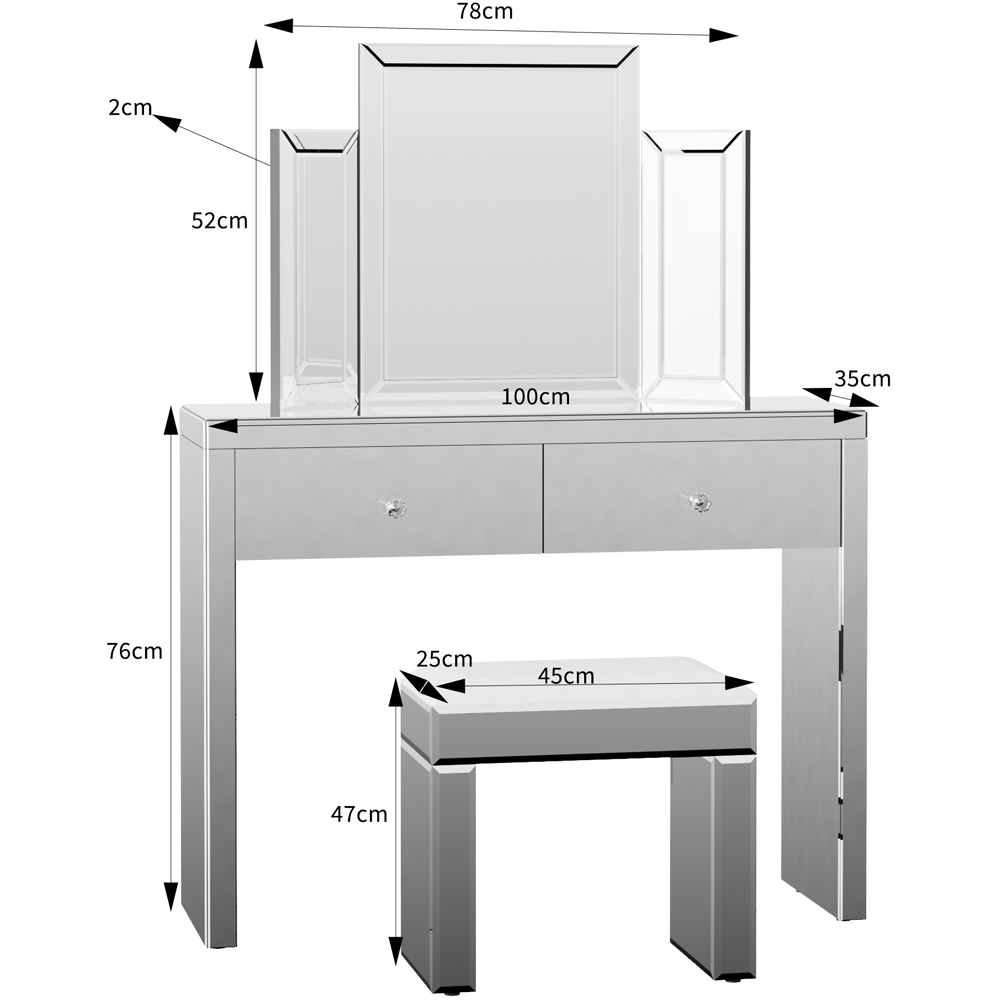 78cm

2cm

52cm

35cm

100cm

76cm

25cm

45cm

47cm