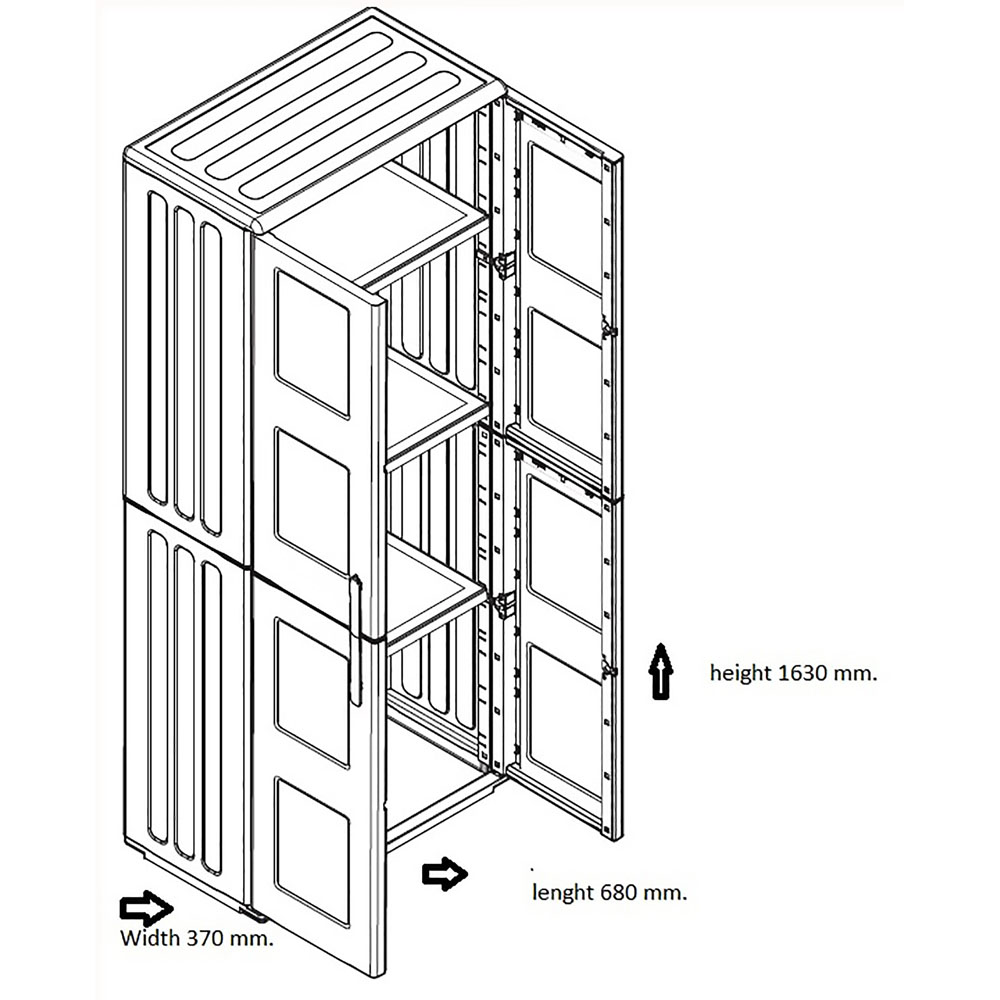 height 1630 mm.

lenght 680 mm.

Width 370 mm.