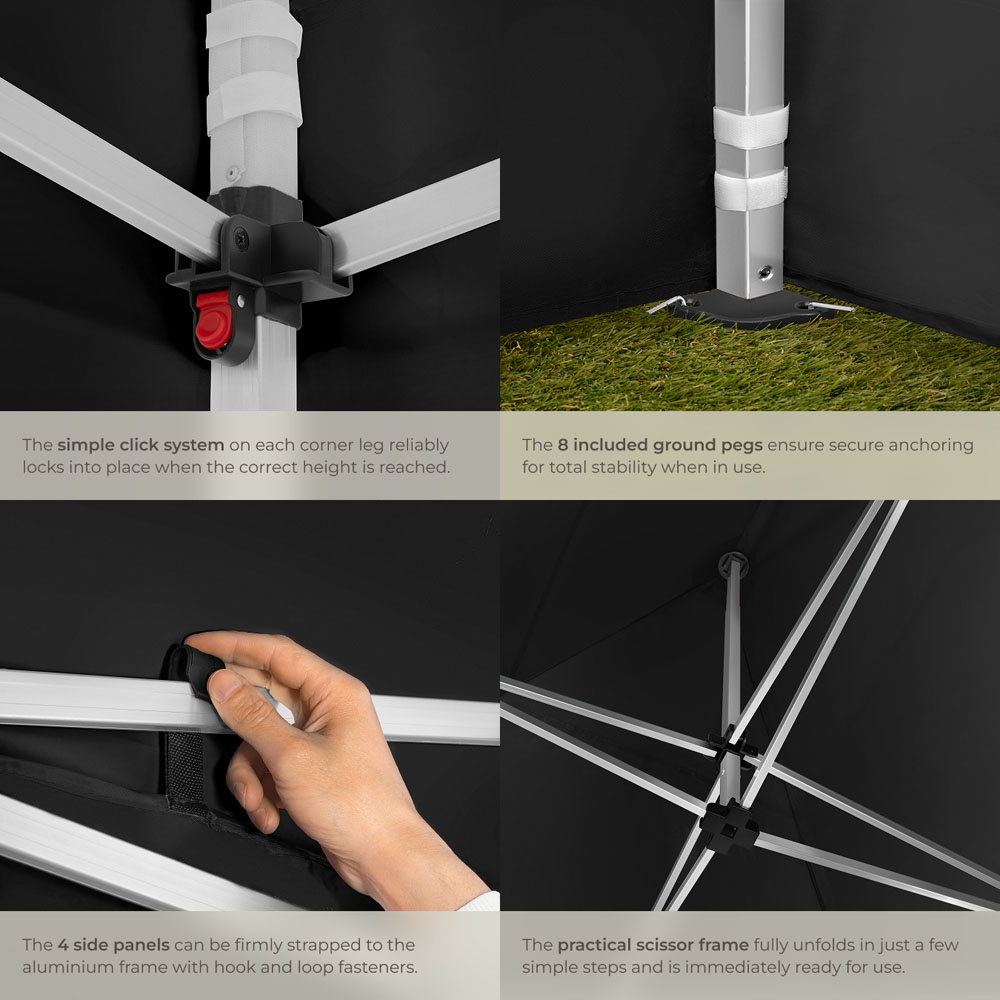 The simple click system on each corner leg reliably locks into place when the correct height is reached.

The 8 included ground pegs ensure secure anchoring for total stability when in use.

The 4 side panels can be firmly strapped to the aluminium frame with hook and loop fasteners.

The practical scissor frame fully unfolds in just a few simple steps and is immediately ready for use.