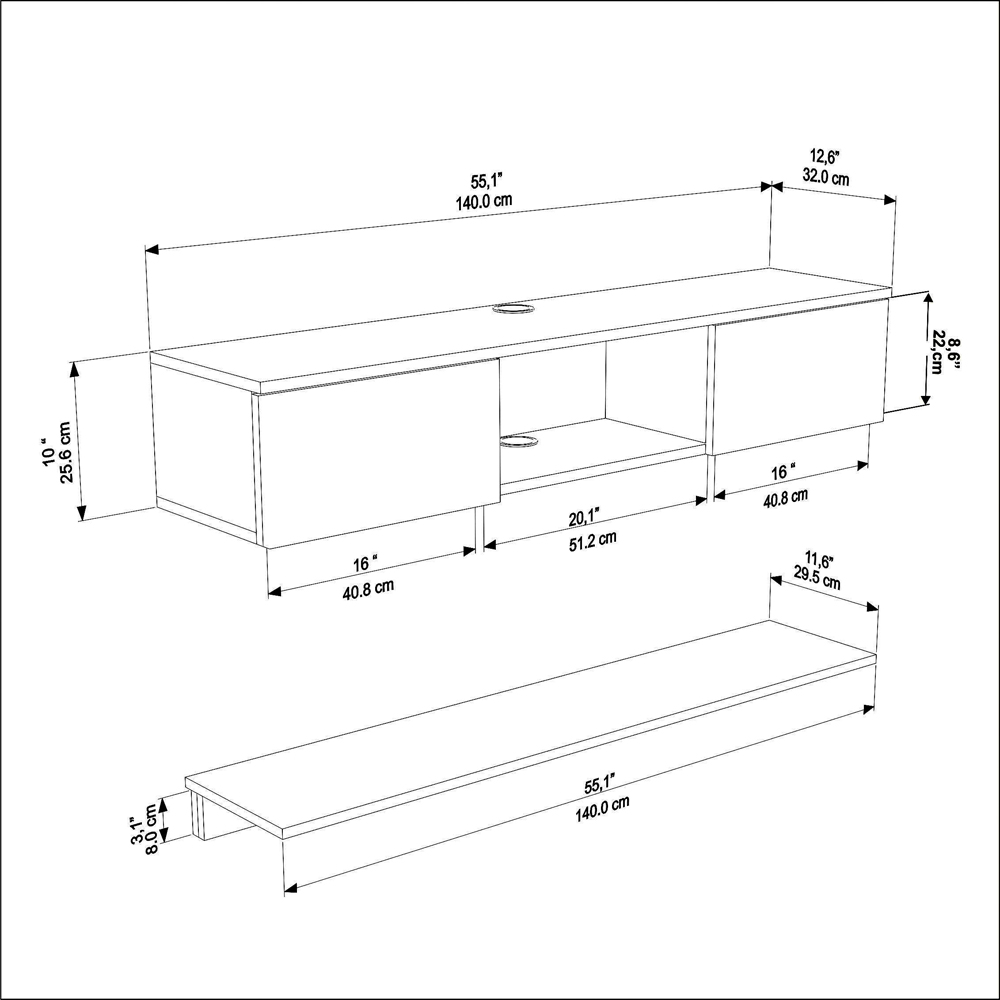 55,1"
140.0 cm

12,6"
32.0 cm

8,6"
22,cm

10 "
25.6 cm

16 "
40.8 cm

20,1"
51.2 cm

16 "
40.8 cm

11,6"
29.5 cm

55,1"
140.0 cm

3,1"
8.0 cm