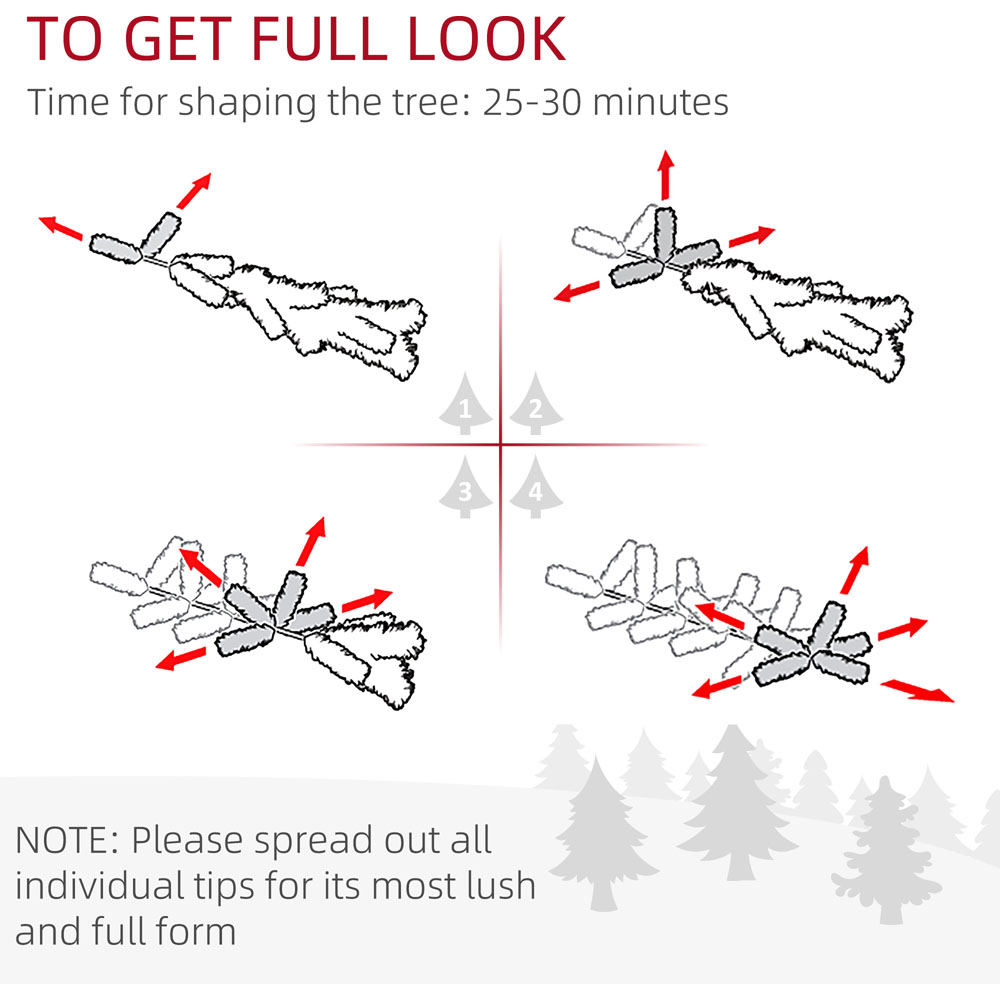 TO GET FULL LOOK
Time for shaping the tree: 25-30 minutes

1 2
3 4

NOTE: Please spread out all individual tips for its most lush and full form