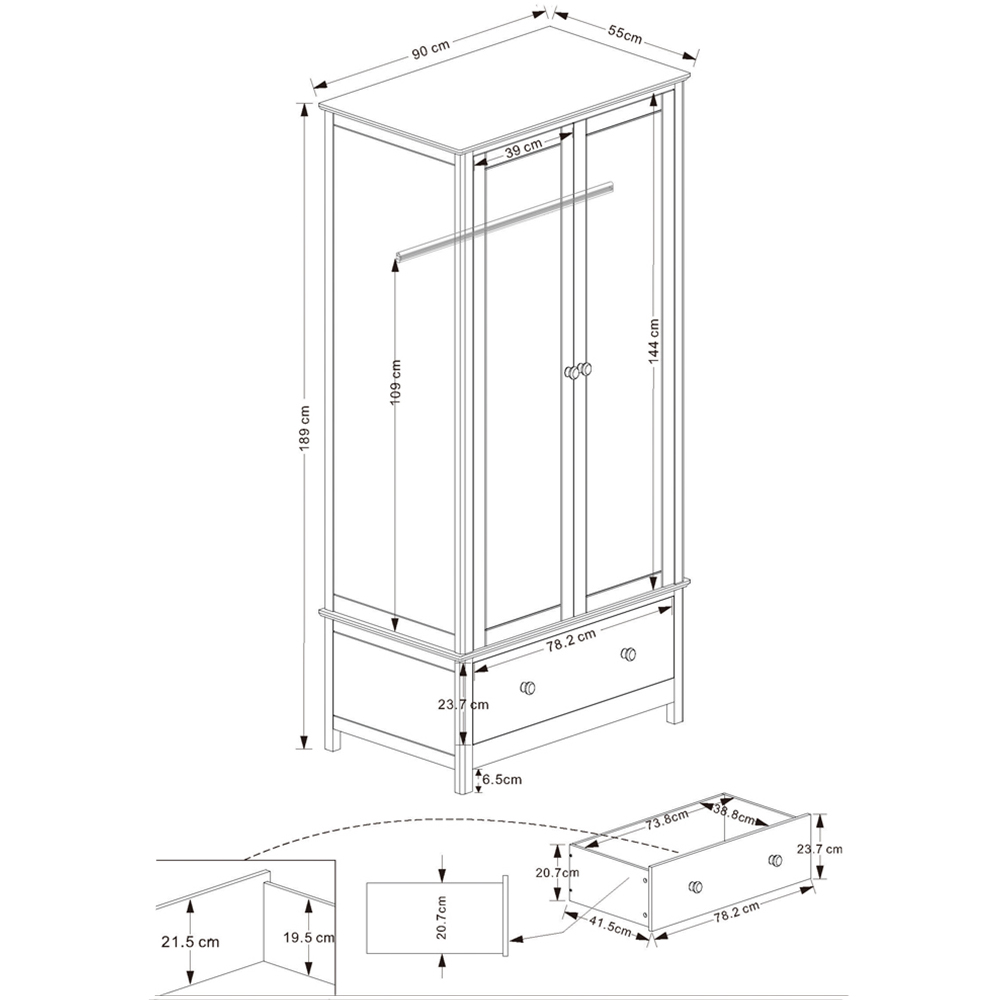 90 cm
55cm
39 cm
189 cm
109 cm
144 cm
78.2 cm
23.7 cm
6.5cm
73.8cm
38.8cm
23.7 cm
20.7cm
41.5cm
78.2 cm
20.7cm
21.5 cm
19.5 cm