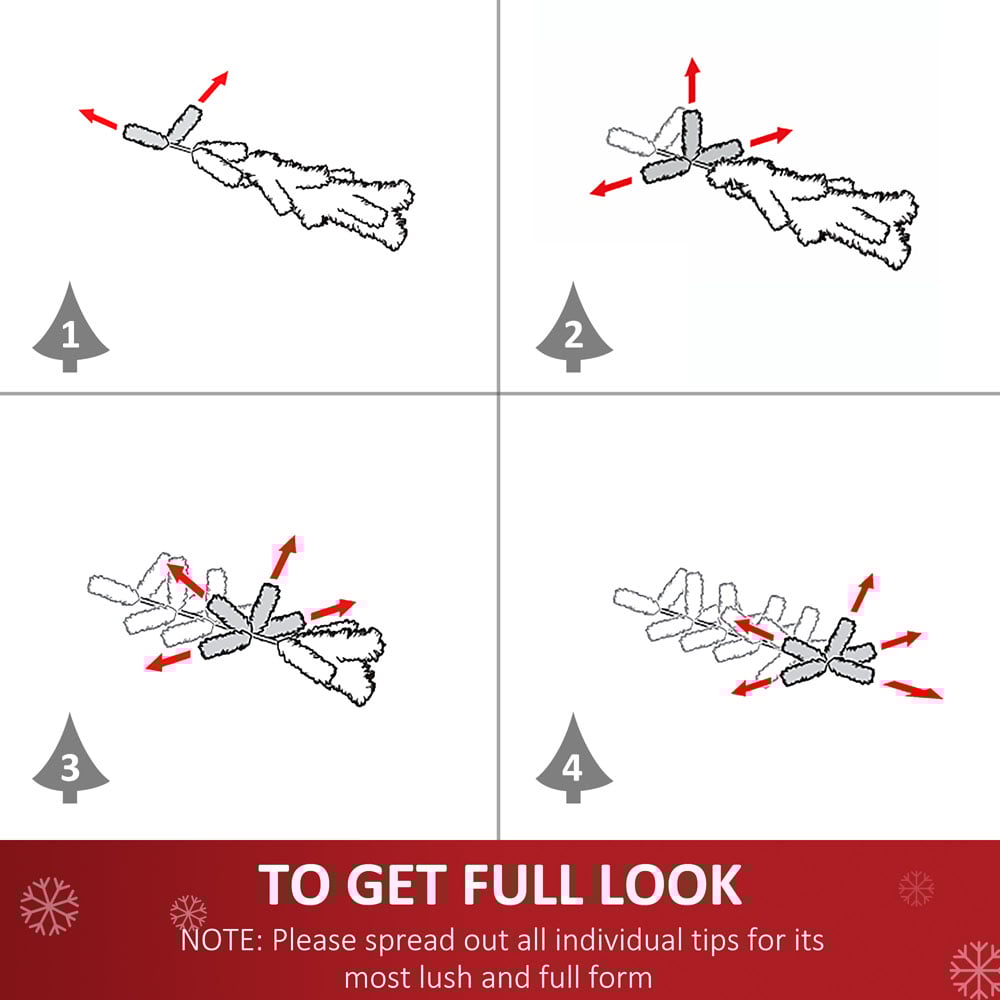 1

2

3

4

TO GET FULL LOOK

NOTE: Please spread out all individual tips for its most lush and full form