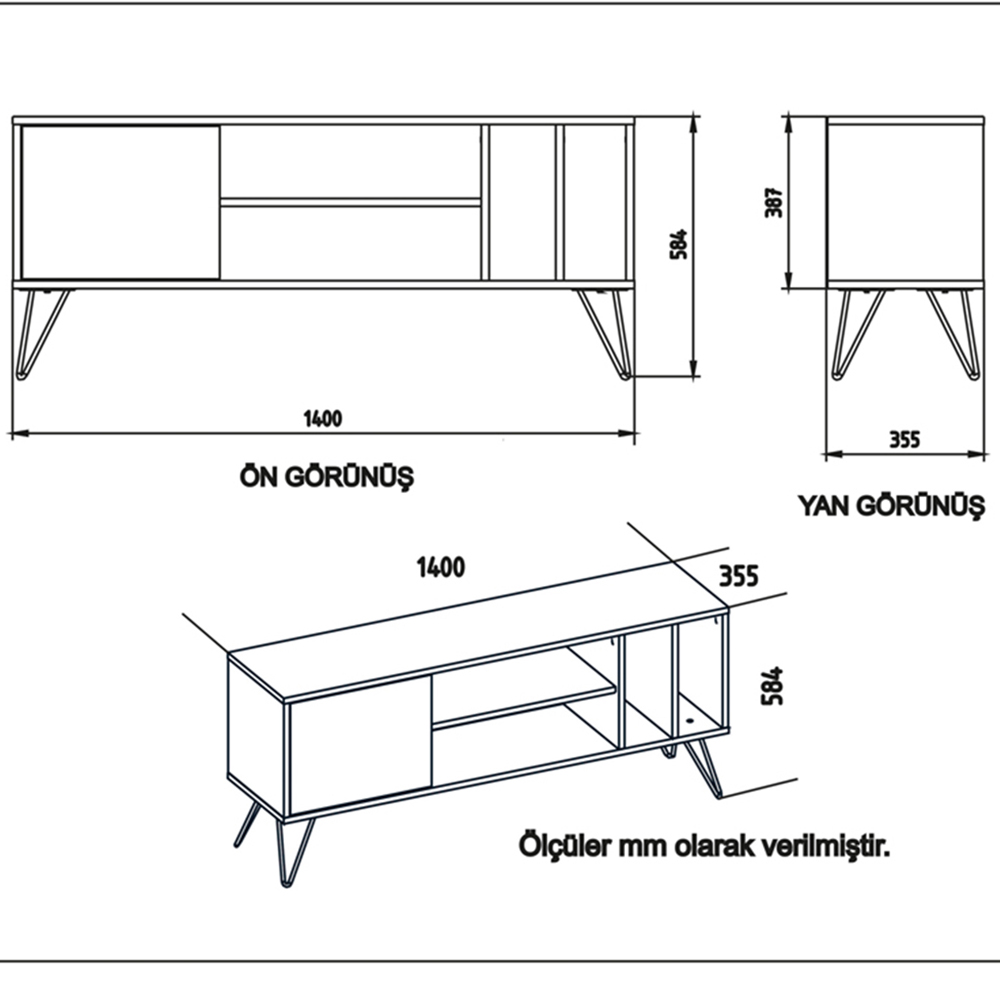 584

387

1400

355

ÖN GÖRÜNÜŞ

YAN GÖRÜNÜŞ

1400

355

584

Ölçüler mm olarak verilmiştir.