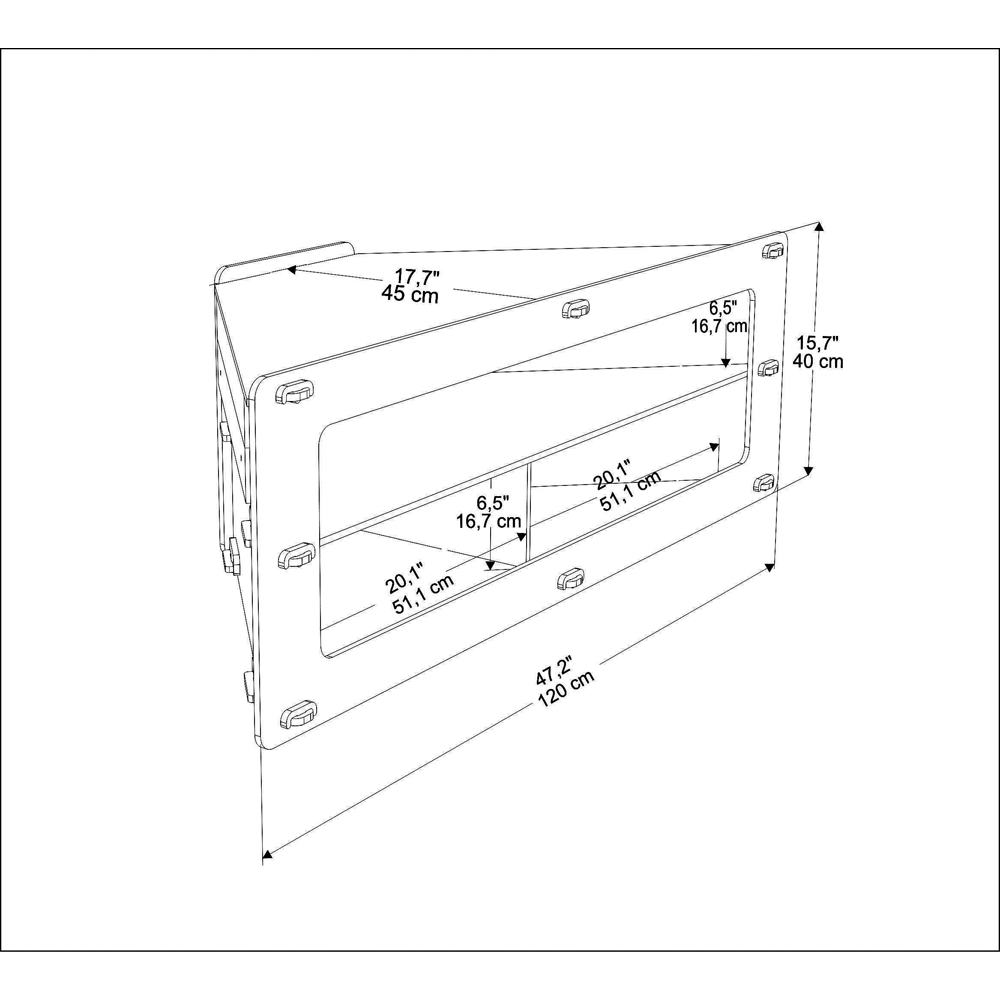 17,7"
45 cm

6,5"
16,7 cm

15,7"
40 cm

20,1"
51,1 cm

6,5"
16,7 cm

20,1"
51,1 cm

47,2"
120 cm