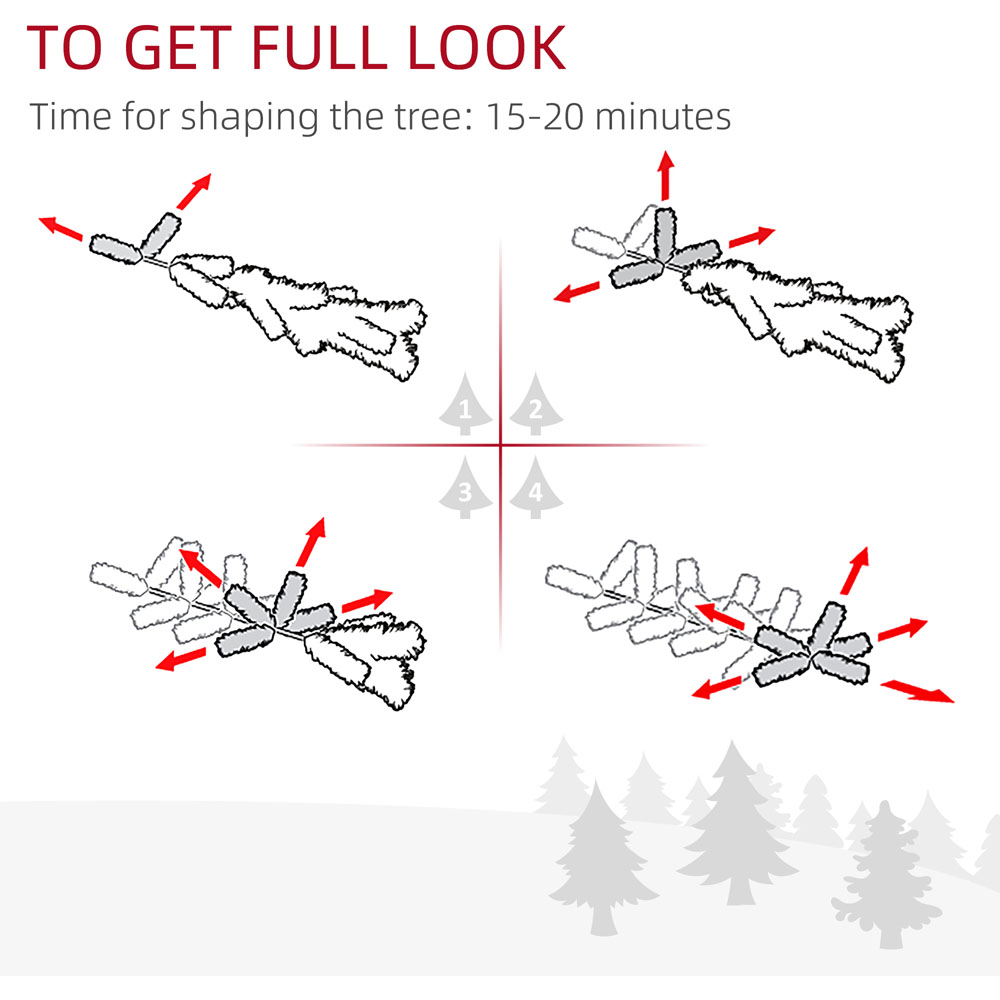 TO GET FULL LOOK

Time for shaping the tree: 15-20 minutes

1
2
3
4