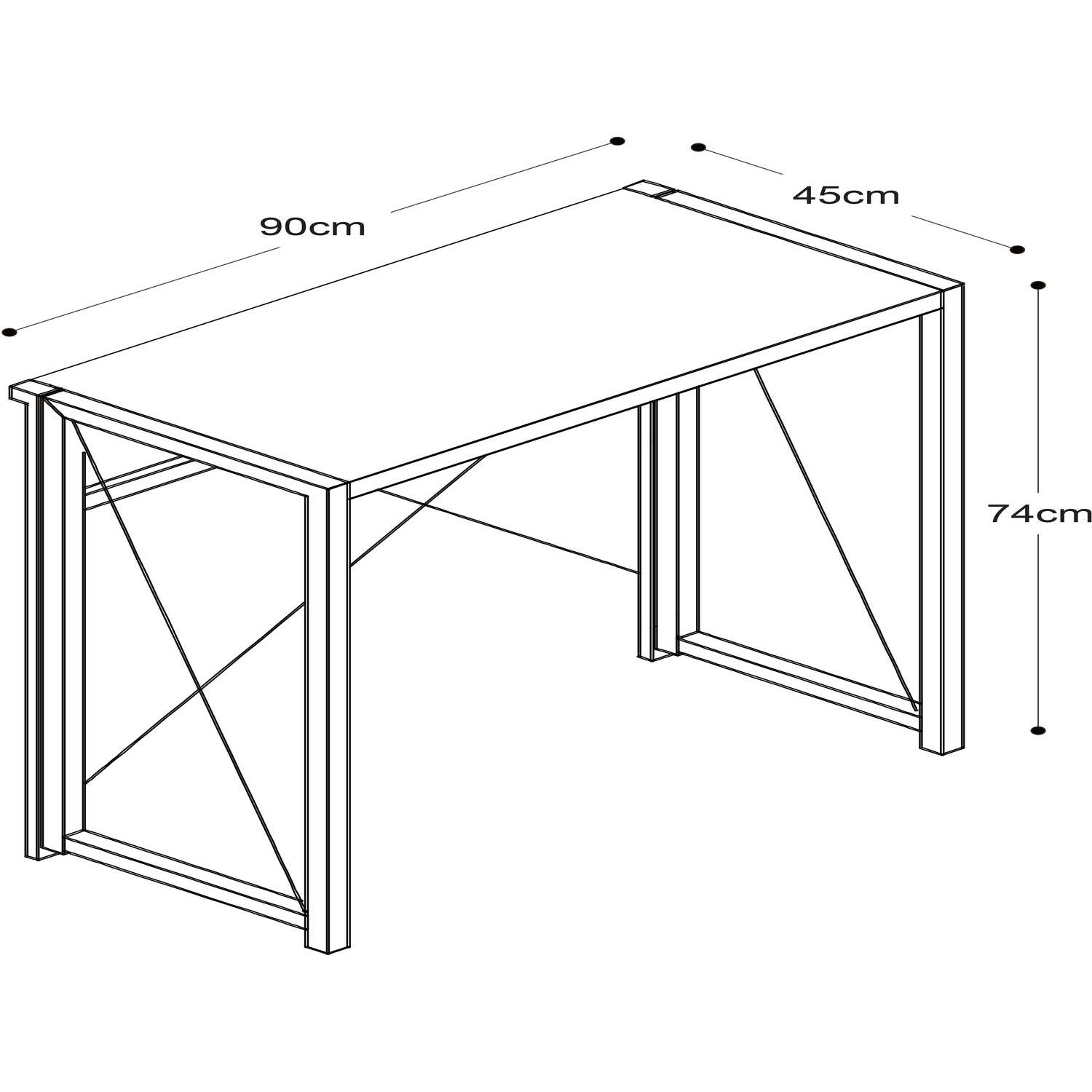 90cm

45cm

74cm