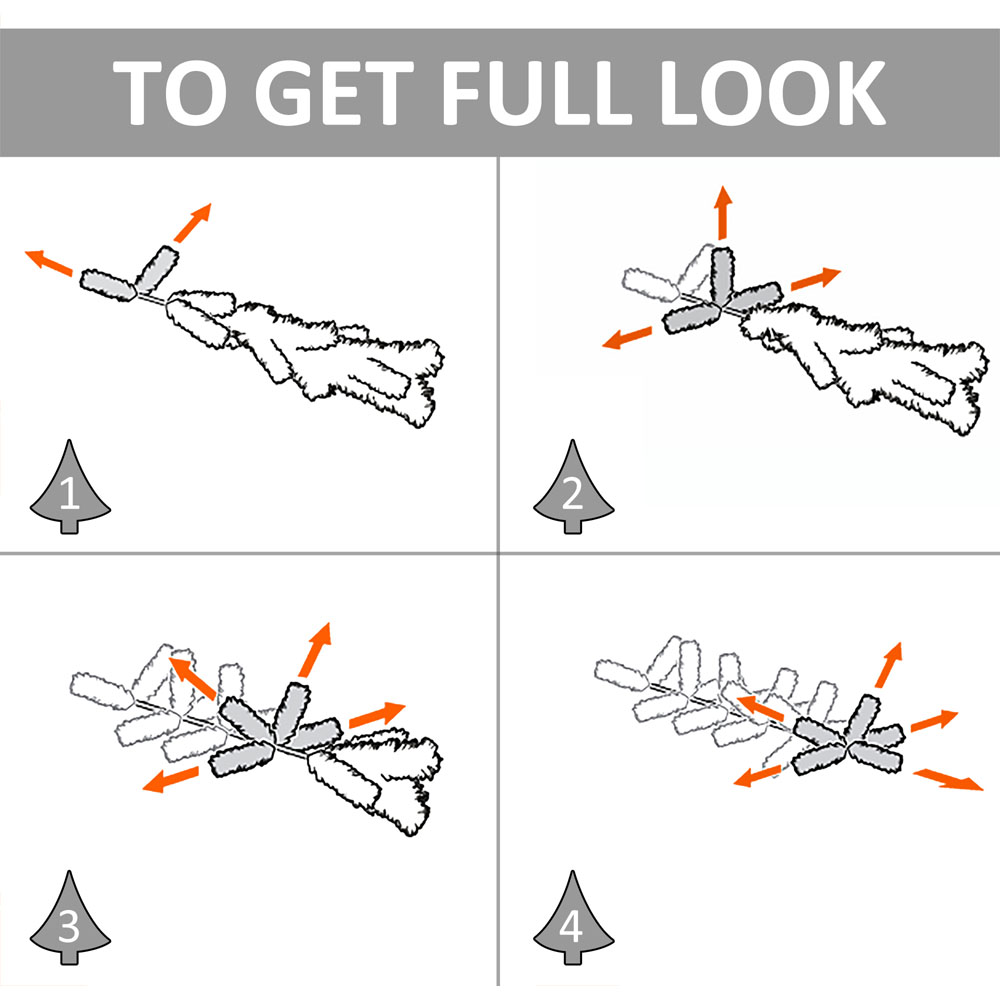 TO GET FULL LOOK

1

2

3

4