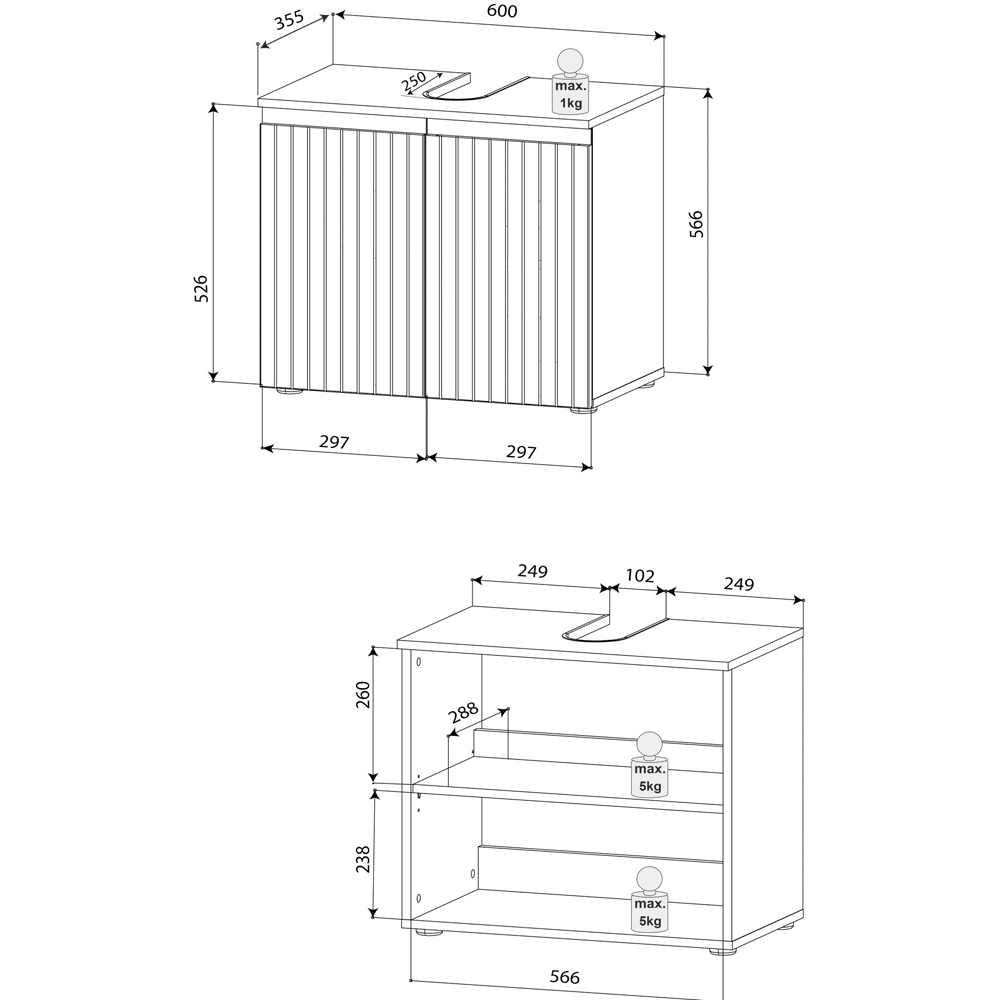 355
600
250
max.
1kg
526
566
297
297

249
102
249
260
288
max.
5kg
238
max.
5kg
566