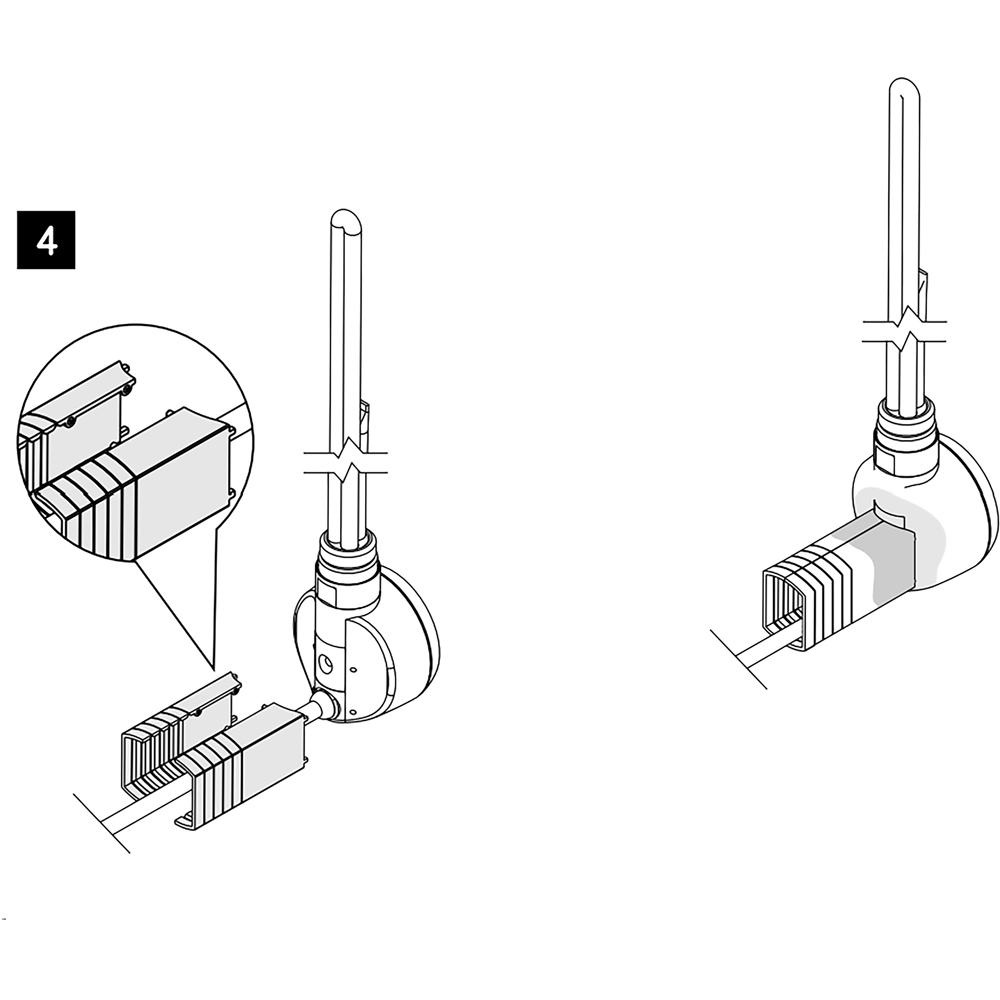 4