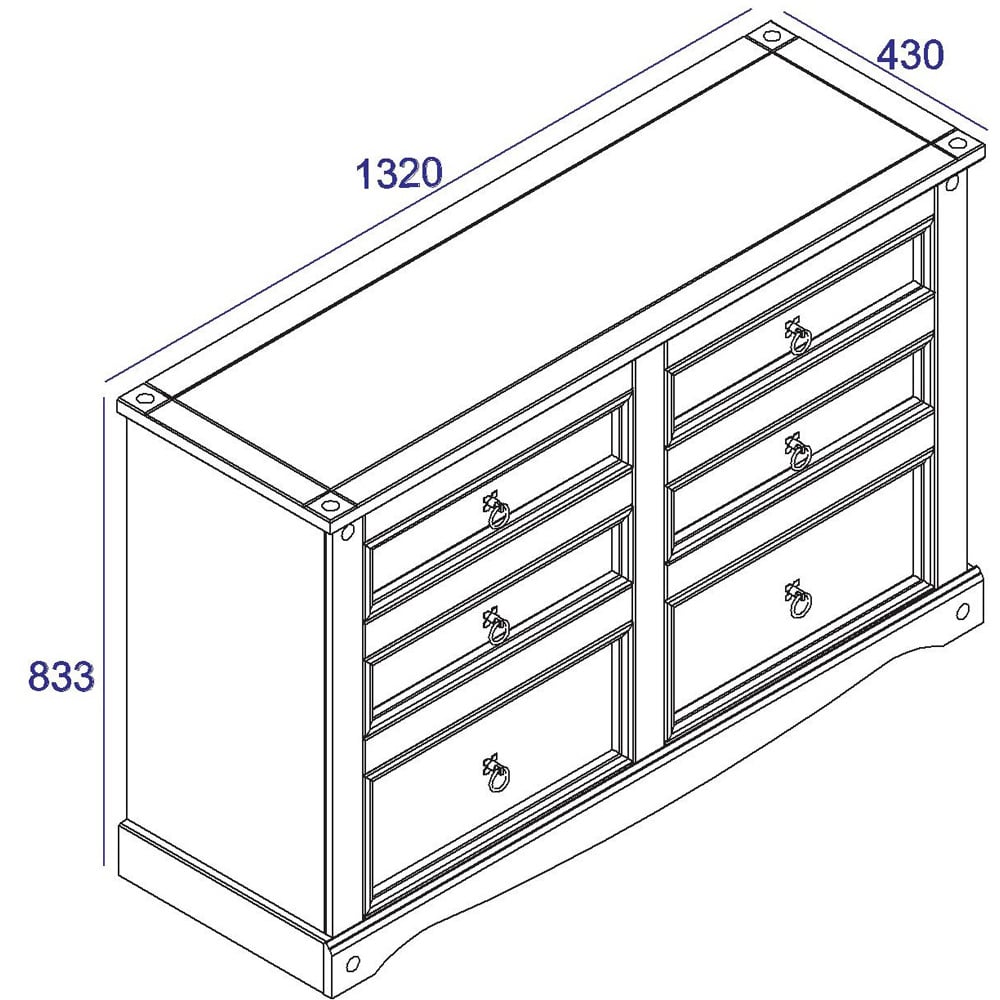 430

1320

833