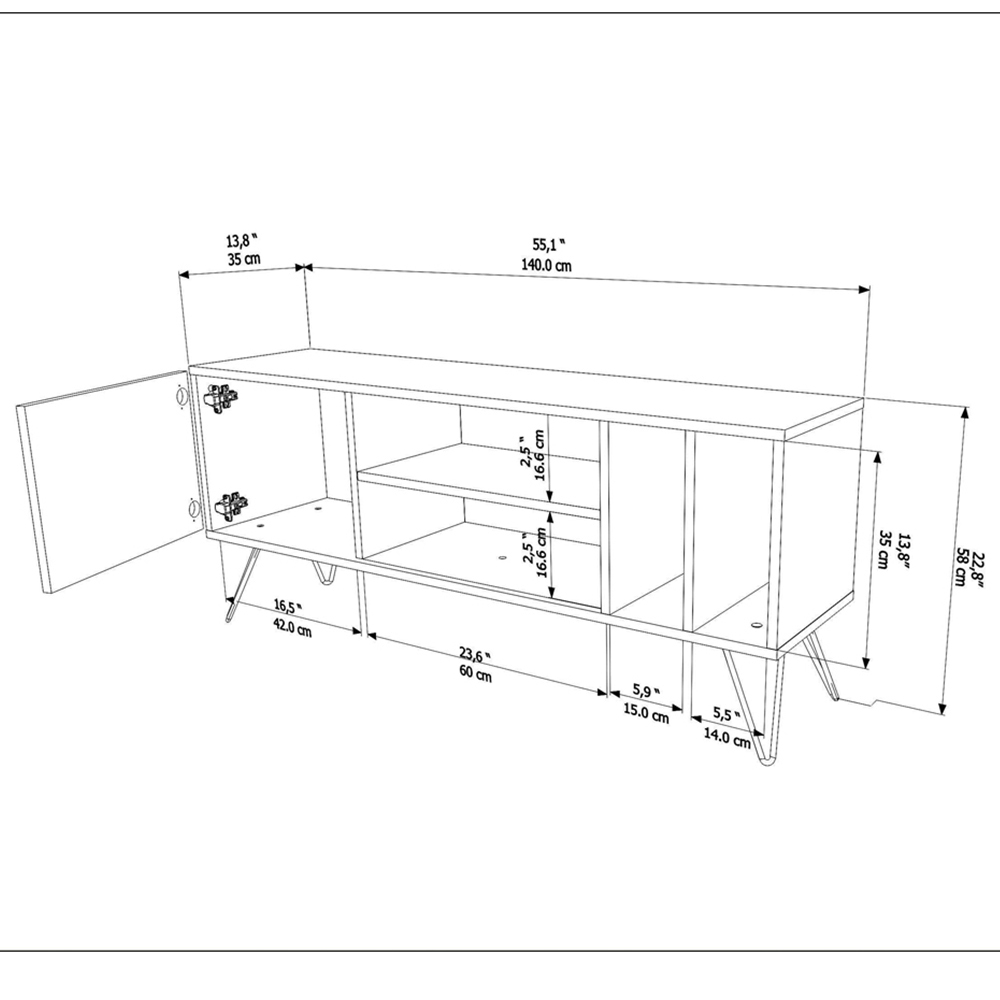 13,8 "
35 cm

55,1 "
140.0 cm

2,5 "
16.6 cm

2,5 "
16.6 cm

13,8"
35 cm

22,8"
58 cm

16,5 "
42.0 cm

23,6 "
60 cm

5,9 "
15.0 cm

5,5 "
14.0 cm