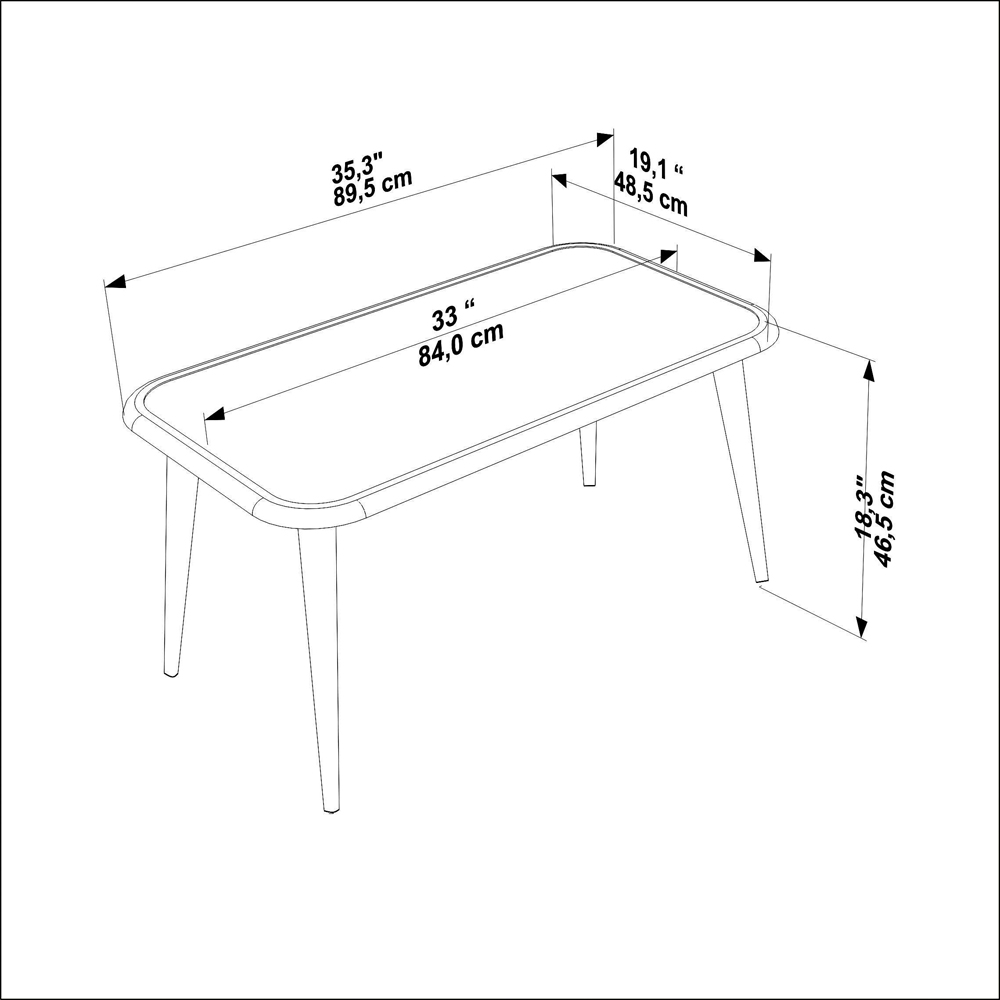 35,3"
89,5 cm

19,1 “
48,5 cm

33 “
84,0 cm

18,3"
46,5 cm