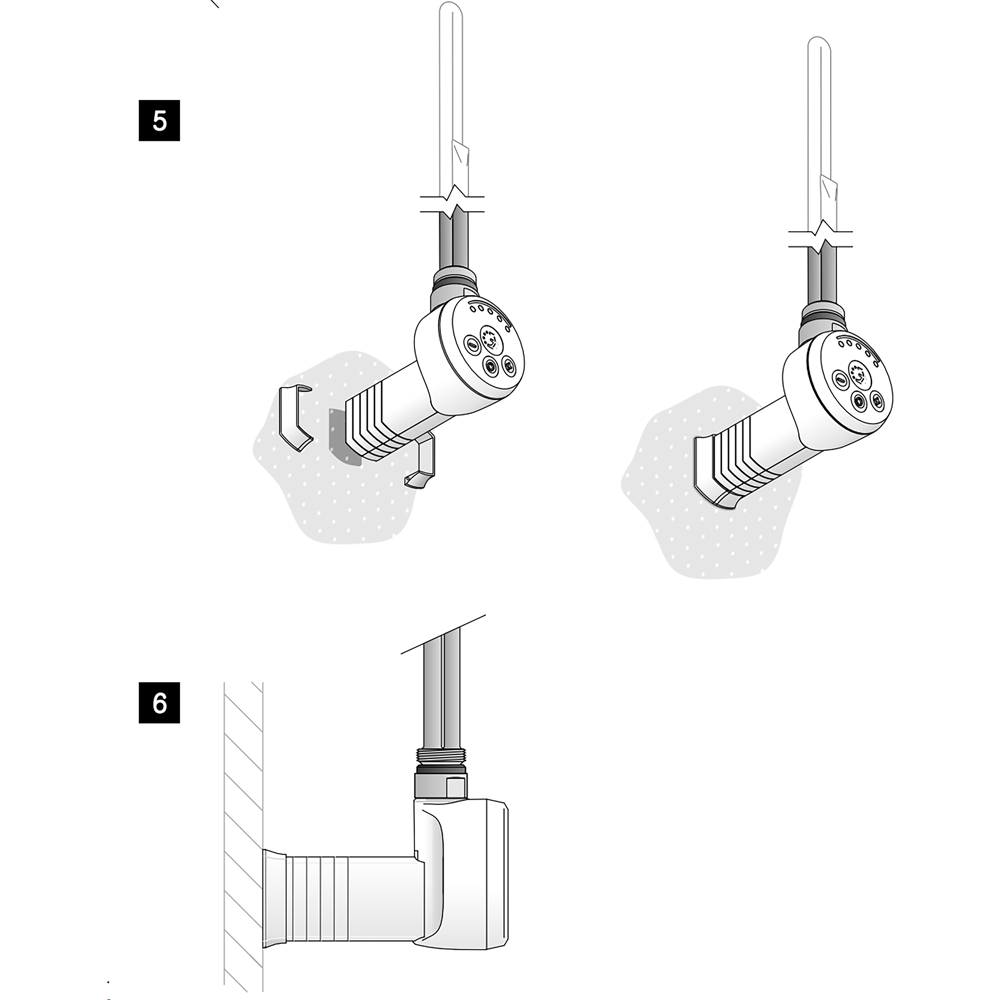 5

6