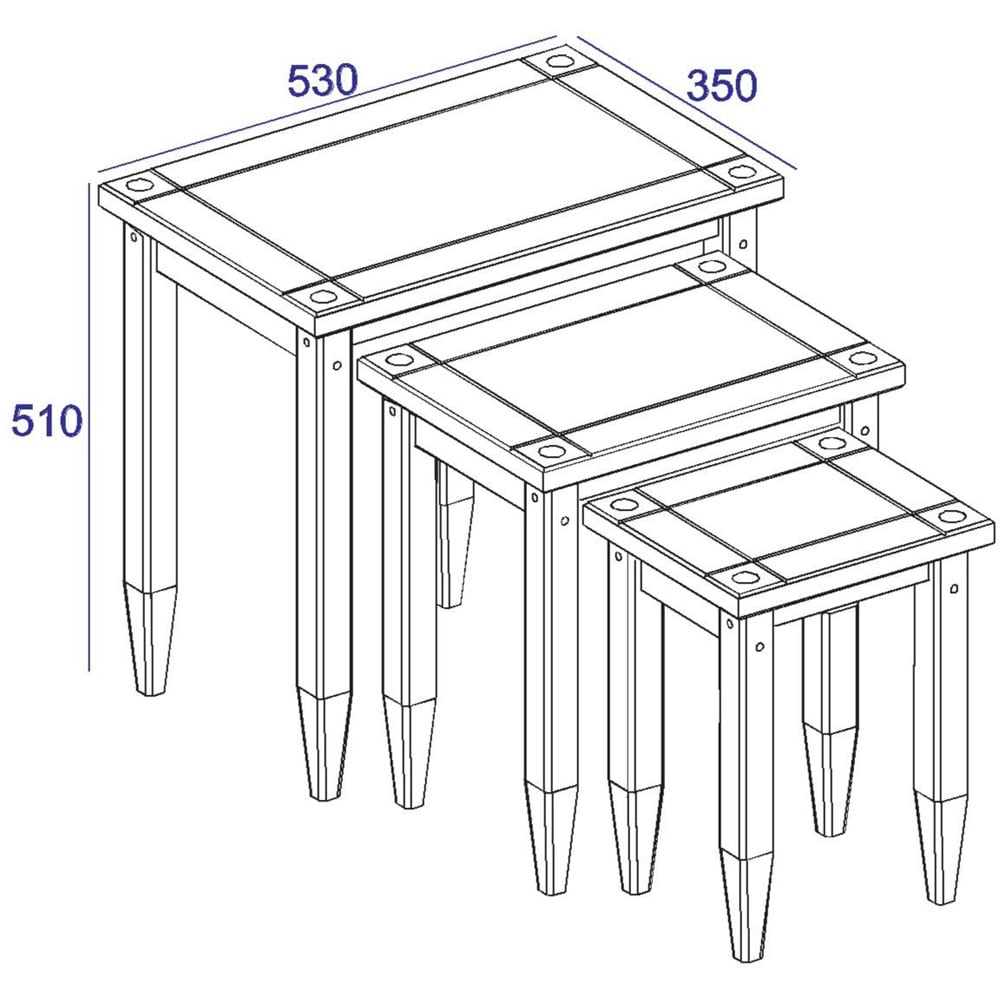 530
350
510