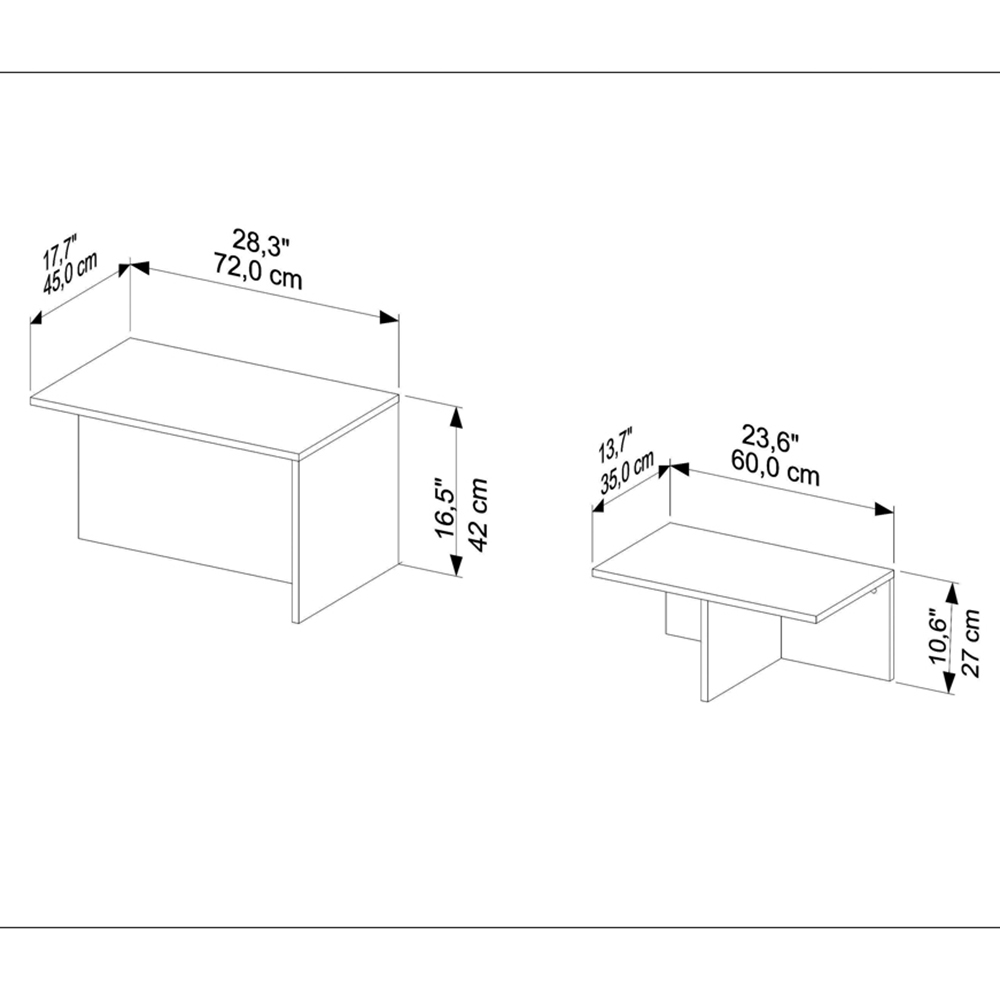 17,7"
45,0 cm

28,3"
72,0 cm

16,5"
42 cm

13,7"
35,0 cm

23,6"
60,0 cm

10,6"
27 cm