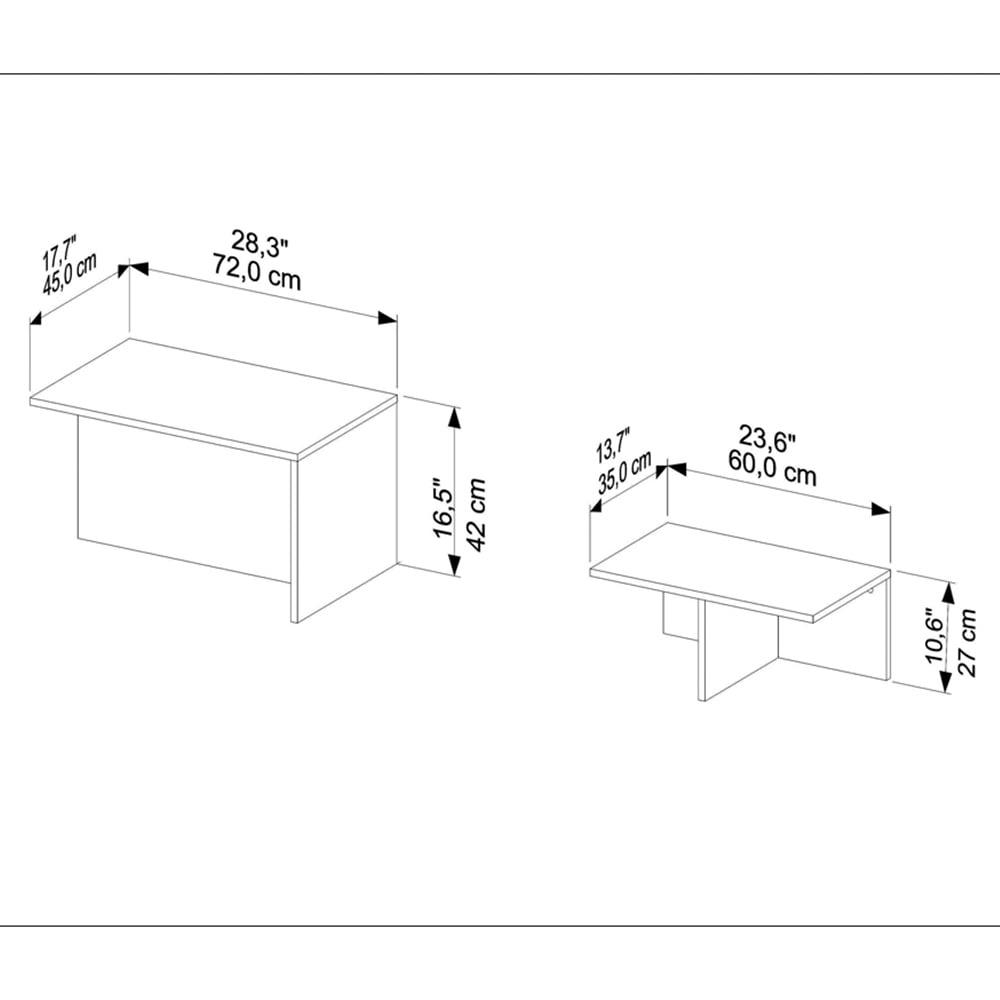 17,7"
45,0 cm

28,3"
72,0 cm

16,5"
42 cm

13,7"
35,0 cm

23,6"
60,0 cm

10,6"
27 cm