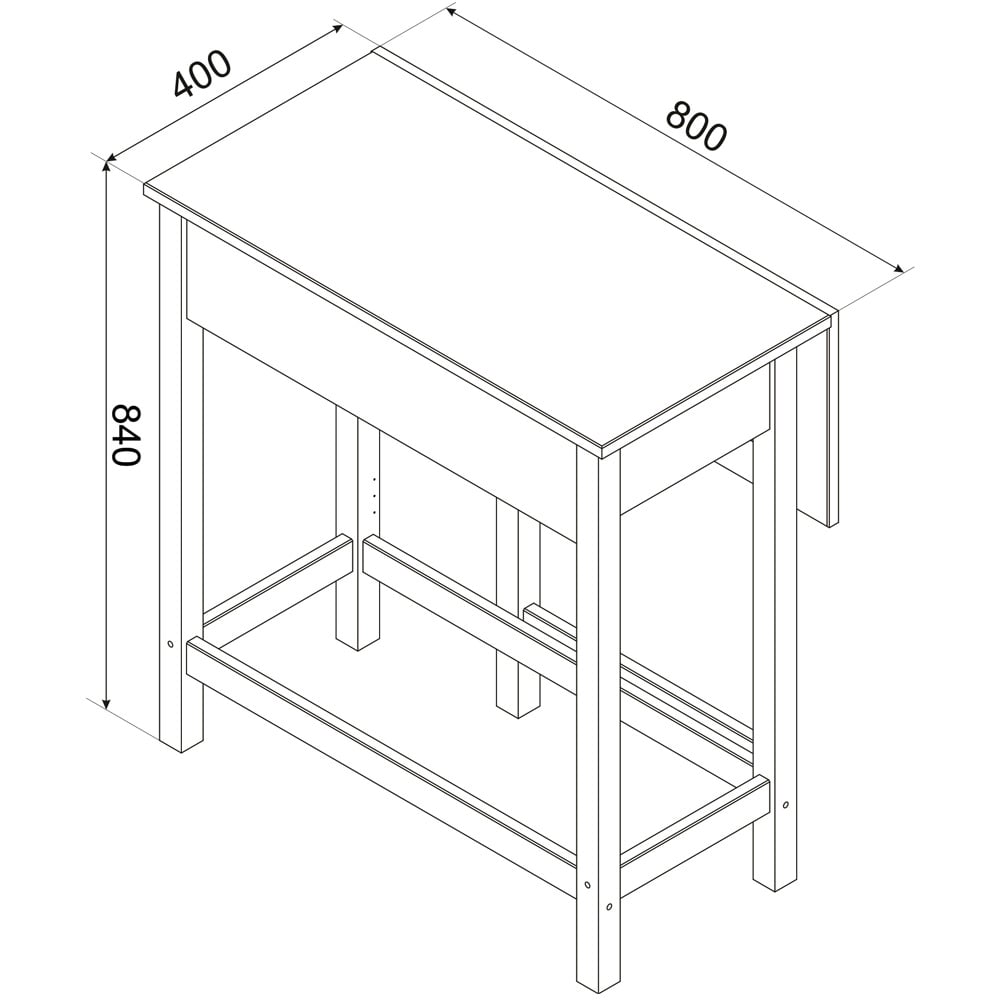 400

800

840