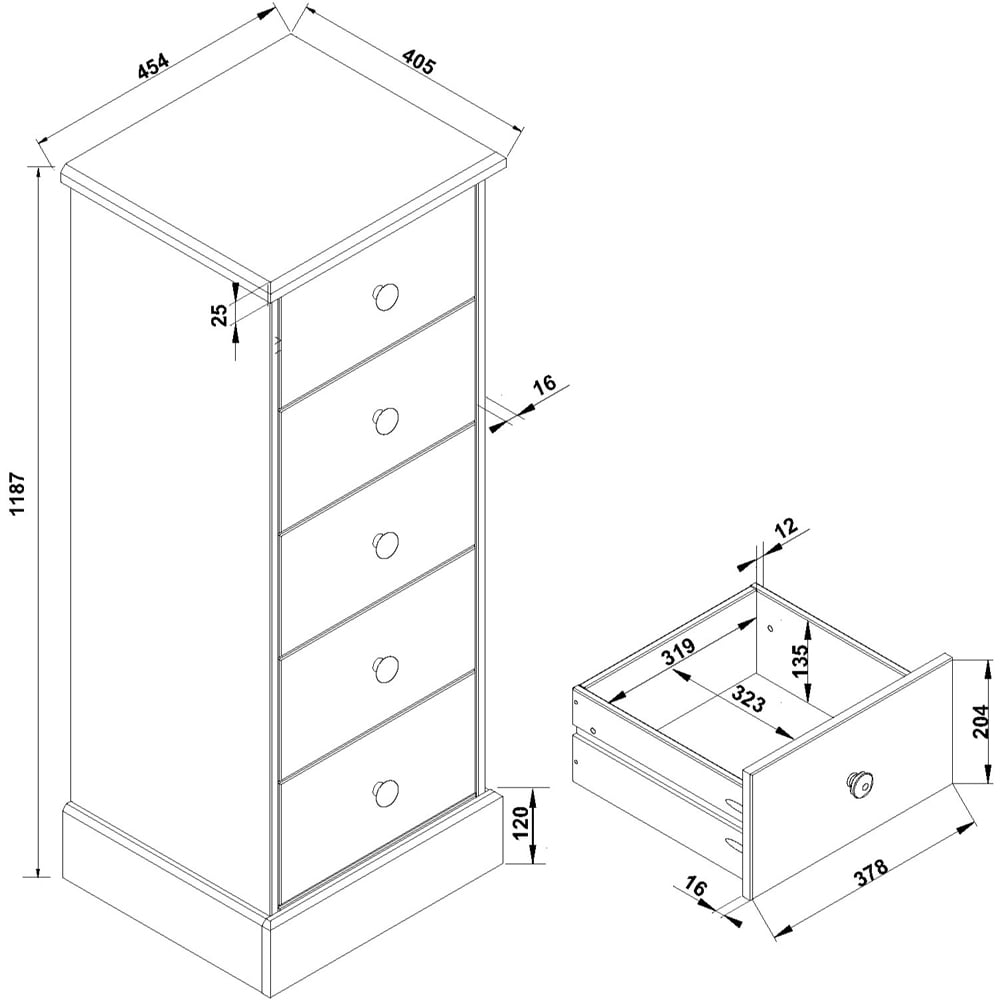 454
405
1187
25
16
120
12
319
135
323
204
378
16